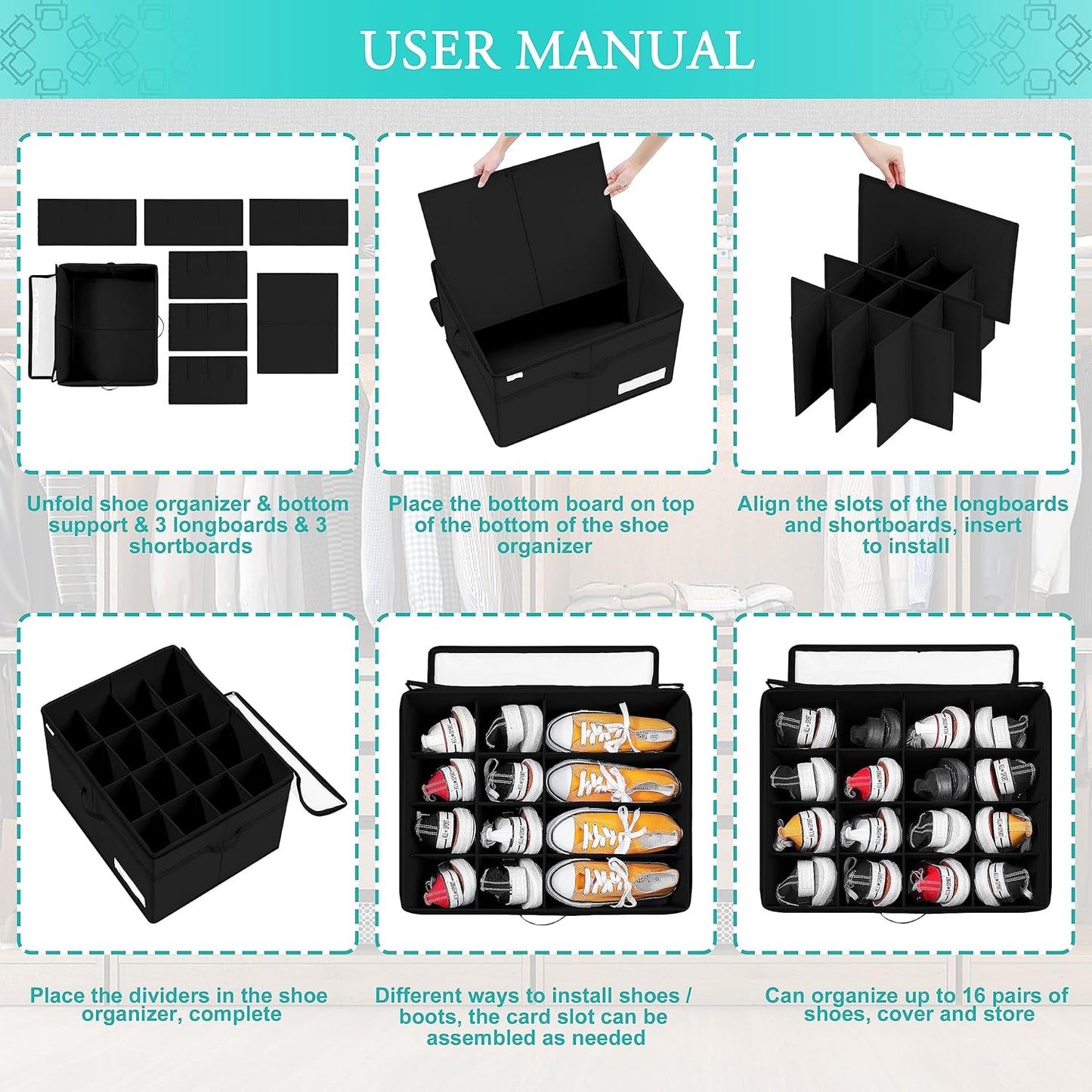 USER MANUAL

Unfold shoe organizer & bottom support & 3 longboards & 3 shortboards

Place the bottom board on top of the bottom of the shoe organizer

Align the slots of the longboards and shortboards, insert to install

Place the dividers in the shoe organizer, complete

Different ways to install shoes / boots, the card slot can be assembled as needed

Can organize up to 16 pairs of shoes, cover and store