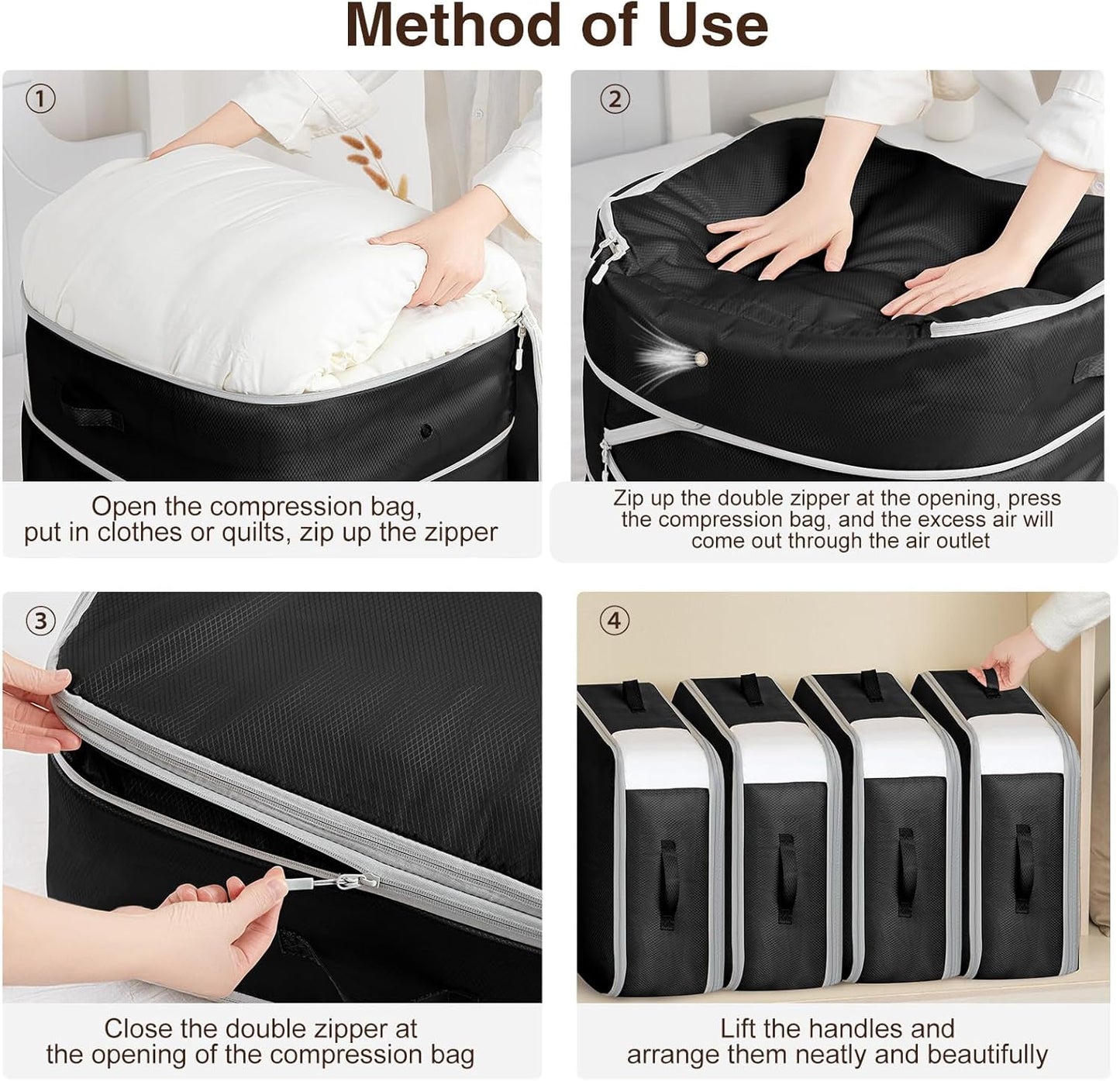 Method of Use

①

Open the compression bag, put in clothes or quilts, zip up the zipper

②

Zip up the double zipper at the opening, press the compression bag, and the excess air will come out through the air outlet

③

Close the double zipper at the opening of the compression bag

④

Lift the handles and arrange them neatly and beautifully