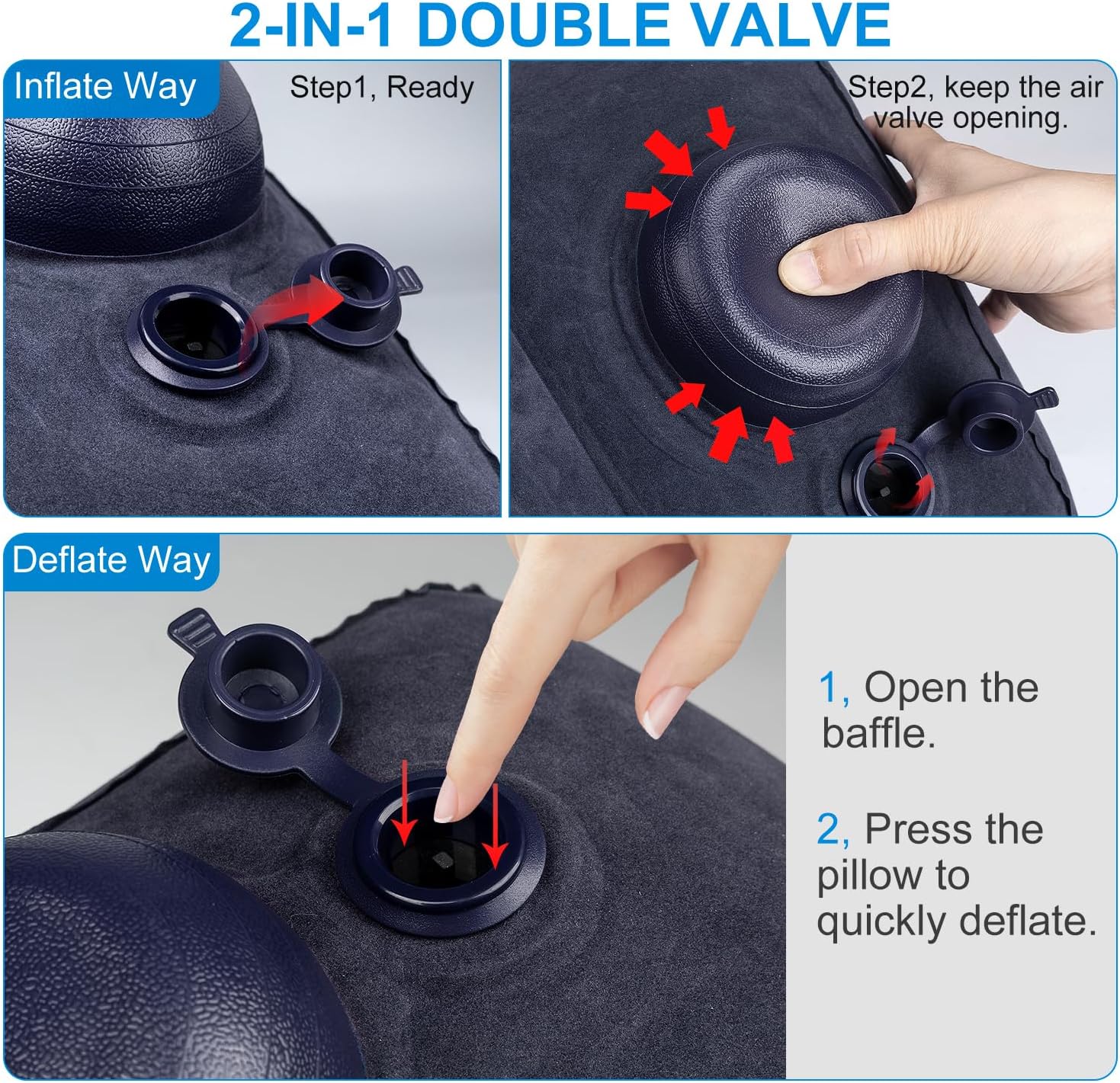 2-IN-1 DOUBLE VALVE

Inflate Way

Step1, Ready

Step2, keep the air valve opening.

Deflate Way

1, Open the baffle.

2, Press the pillow to quickly deflate.