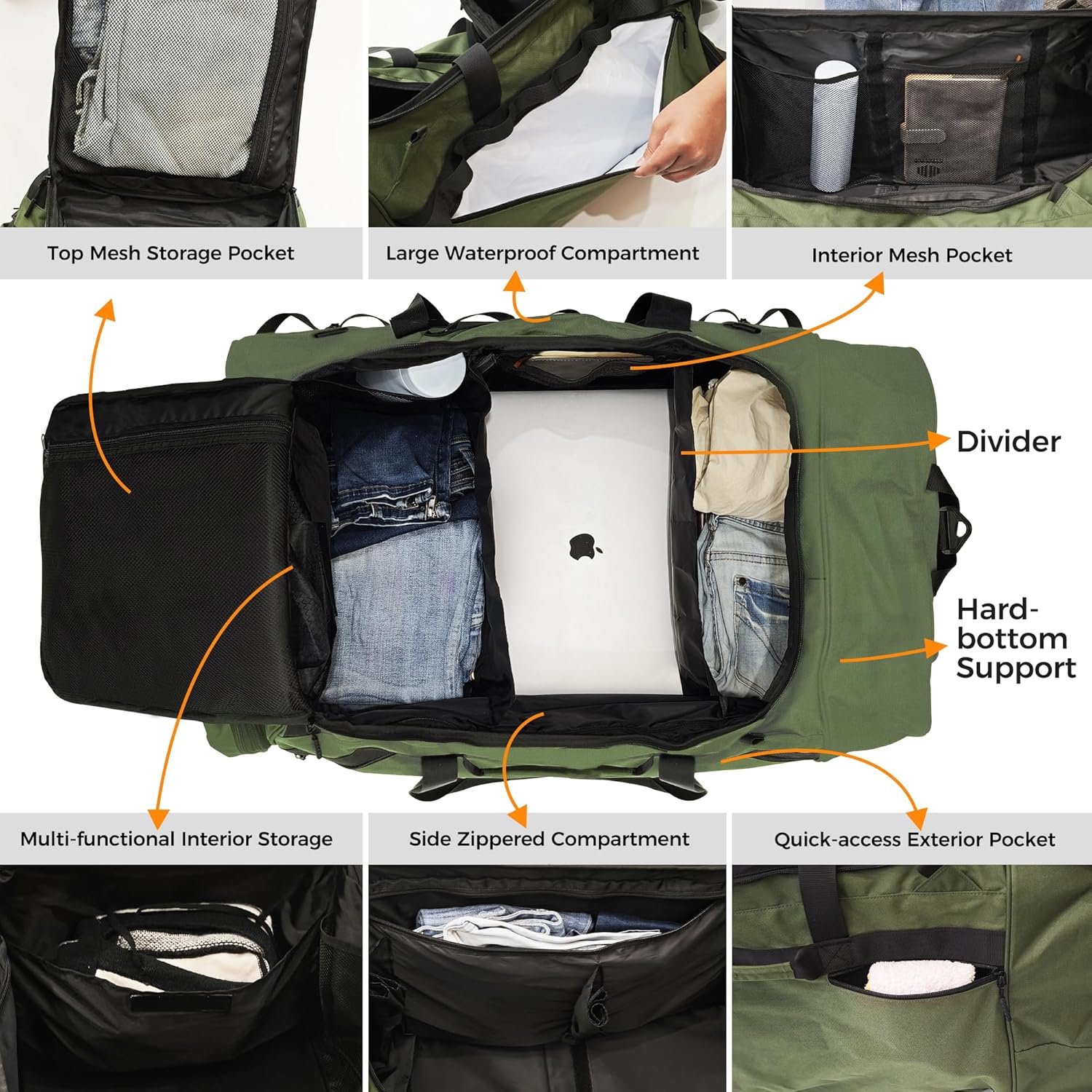 Top Mesh Storage Pocket

Large Waterproof Compartment

Interior Mesh Pocket

Divider

Hard-bottom Support

Multi-functional Interior Storage

Side Zippered Compartment

Quick-access Exterior Pocket