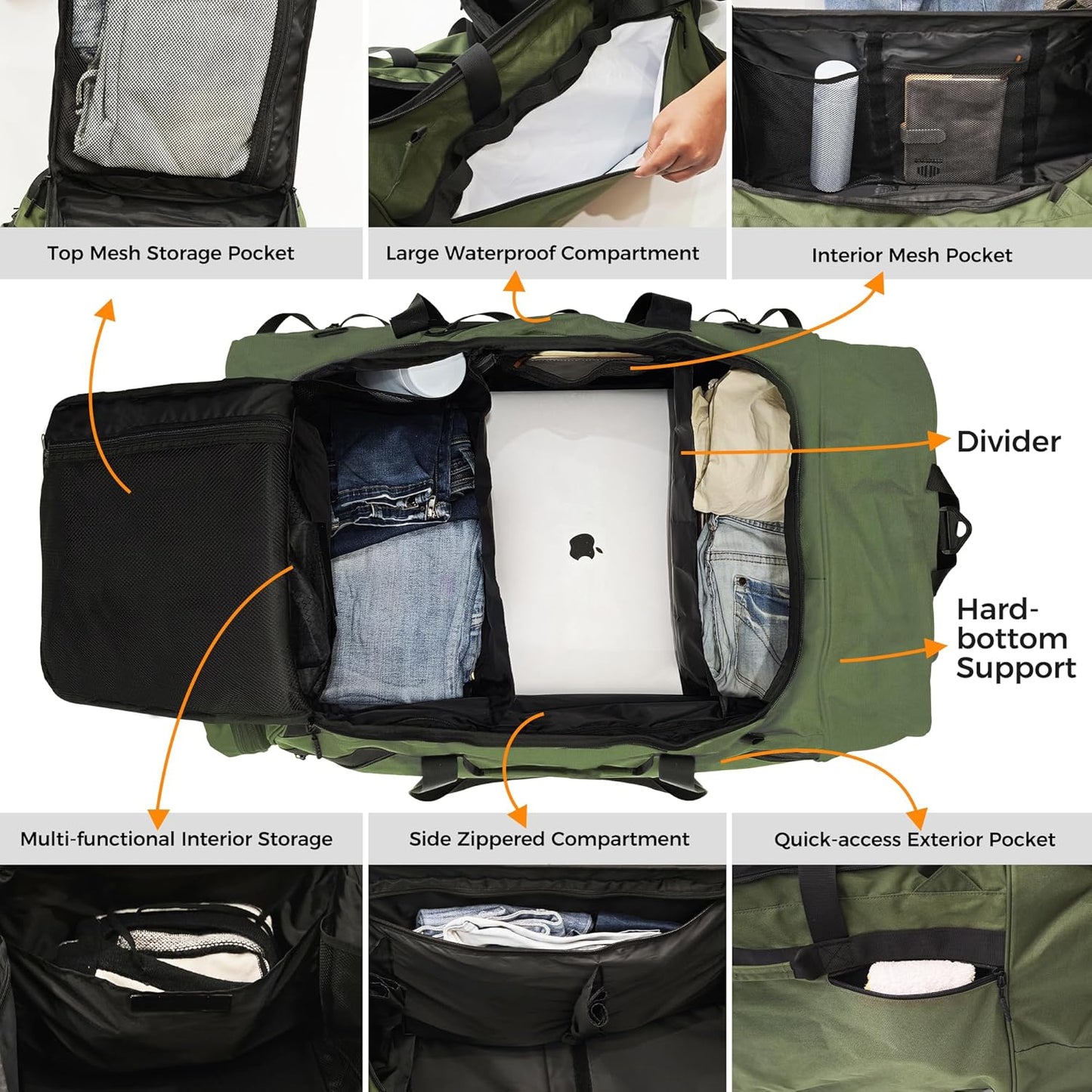 Top Mesh Storage Pocket

Large Waterproof Compartment

Interior Mesh Pocket

Divider

Hard-bottom Support

Multi-functional Interior Storage

Side Zippered Compartment

Quick-access Exterior Pocket