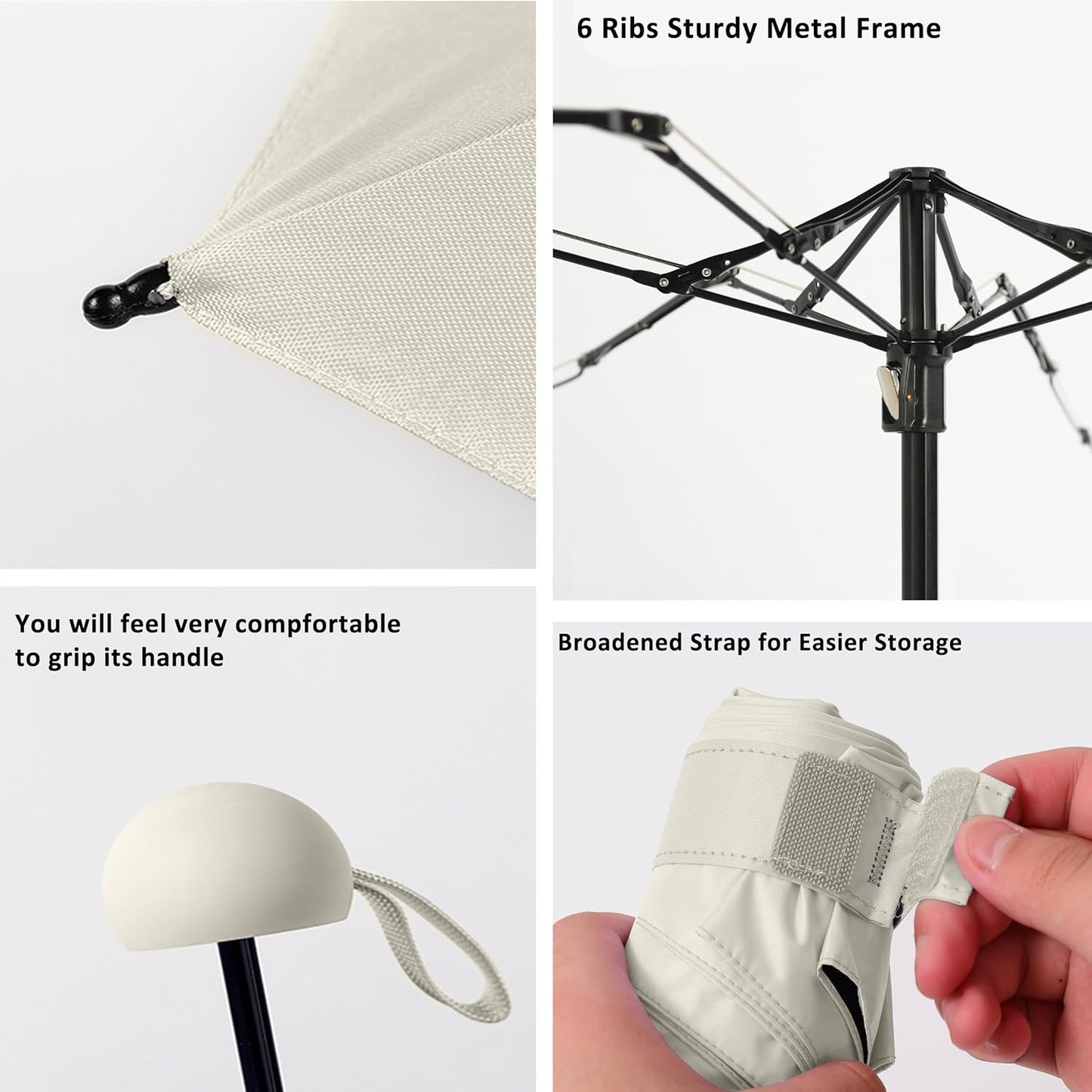 6 Ribs Sturdy Metal Frame

You will feel very compfortable to grip its handle

Broadened Strap for Easier Storage