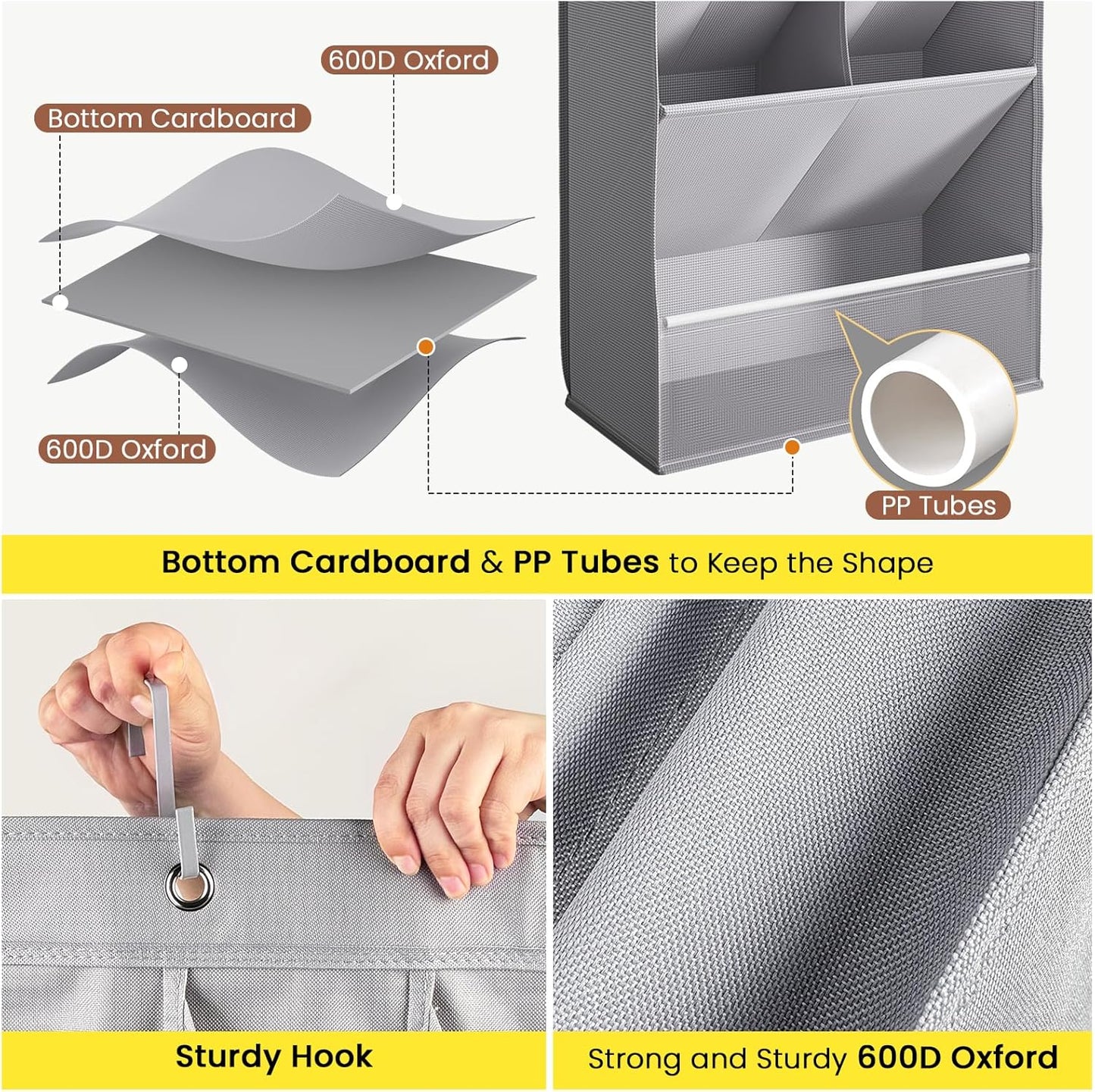 600D Oxford

Bottom Cardboard

600D Oxford

PP Tubes

Bottom Cardboard & PP Tubes to Keep the Shape

Sturdy Hook

Strong and Sturdy 600D Oxford