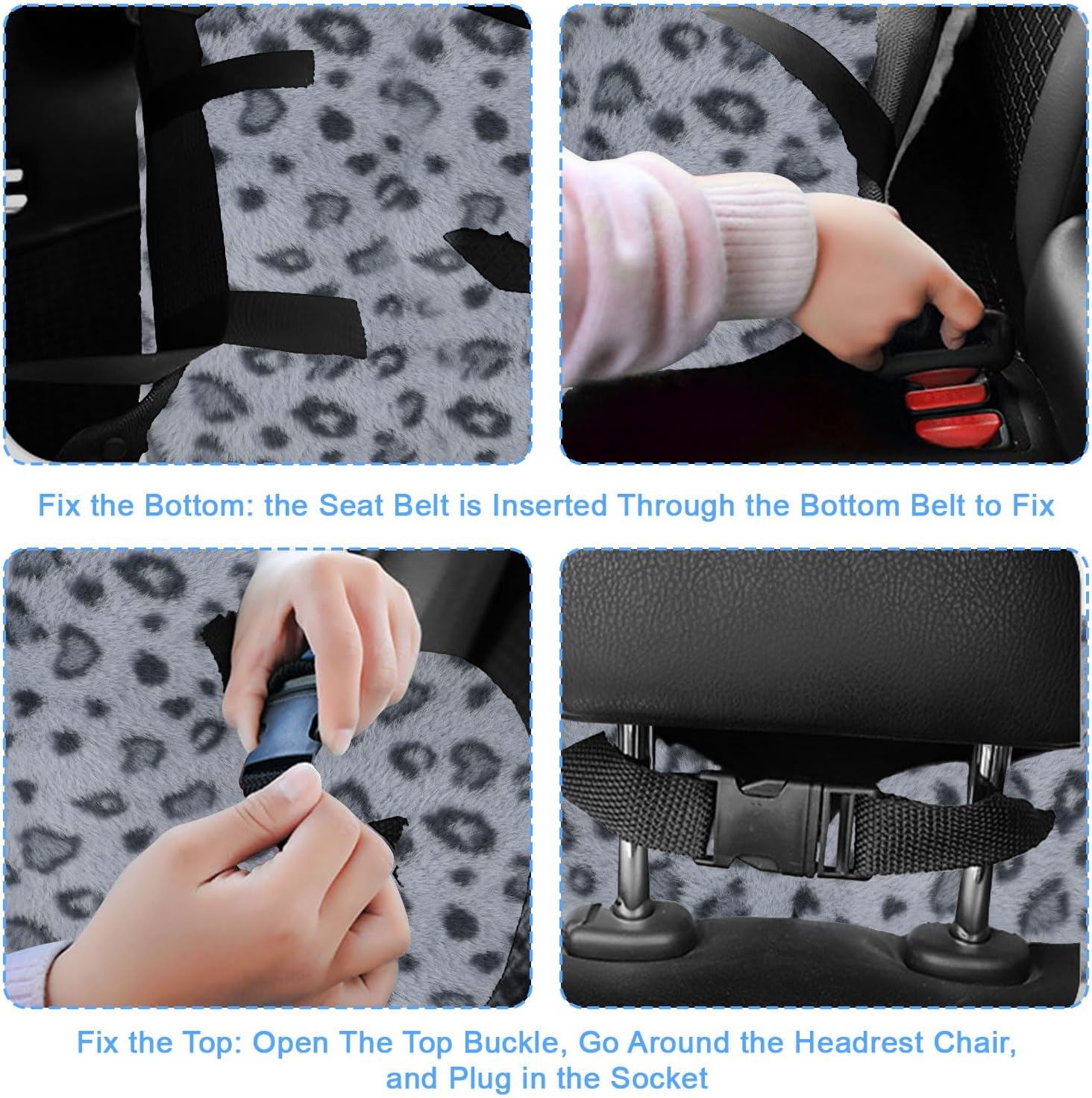 Fix the Bottom: the Seat Belt is Inserted Through the Bottom Belt to Fix

Fix the Top: Open The Top Buckle, Go Around the Headrest Chair, and Plug in the Socket