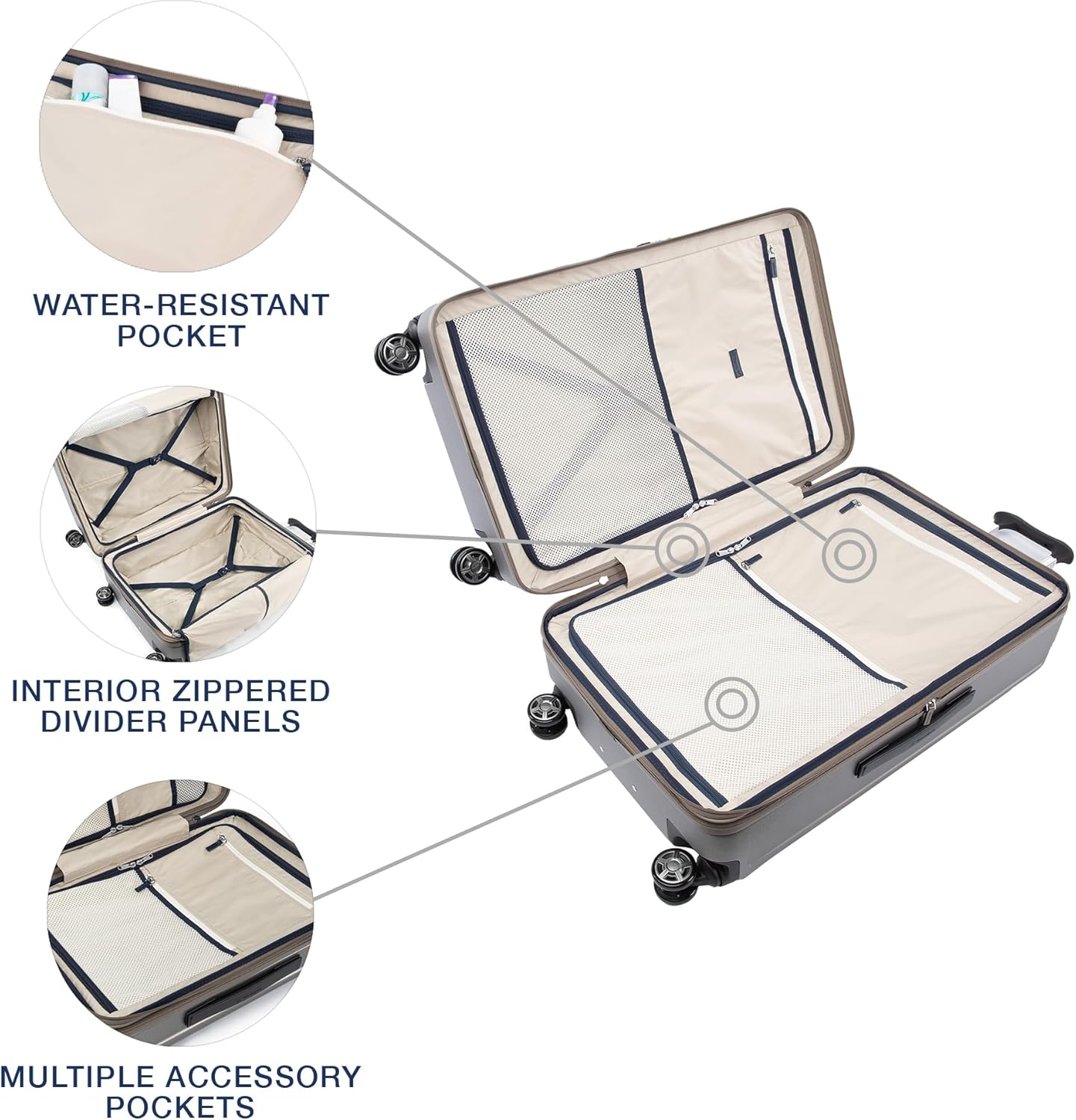 WATER-RESISTANT POCKET

INTERIOR ZIPPERED DIVIDER PANELS

MULTIPLE ACCESSORY POCKETS