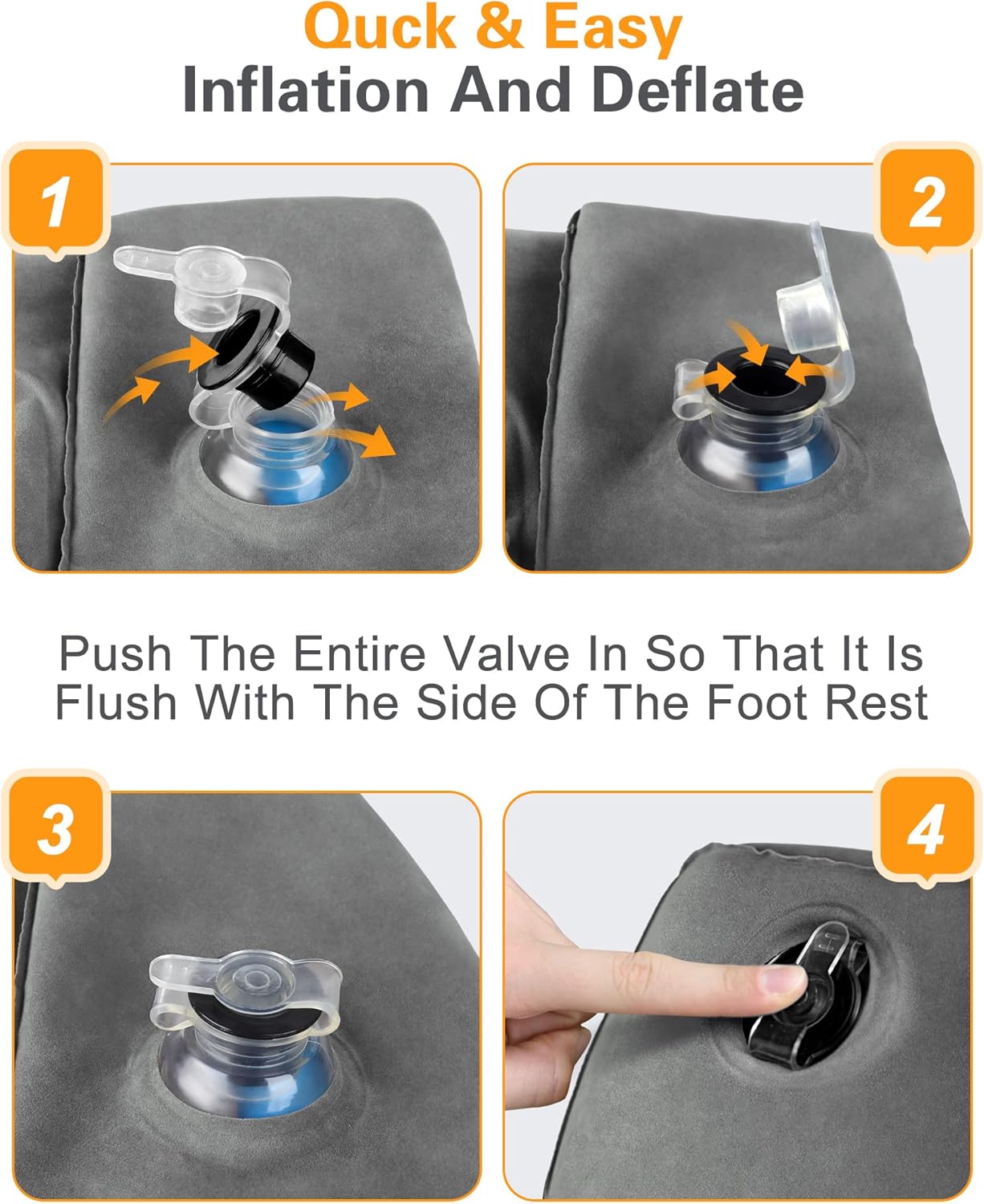 Quck & Easy
Inflation And Deflate

1

2

Push The Entire Valve In So That It Is Flush With The Side Of The Foot Rest

3

4