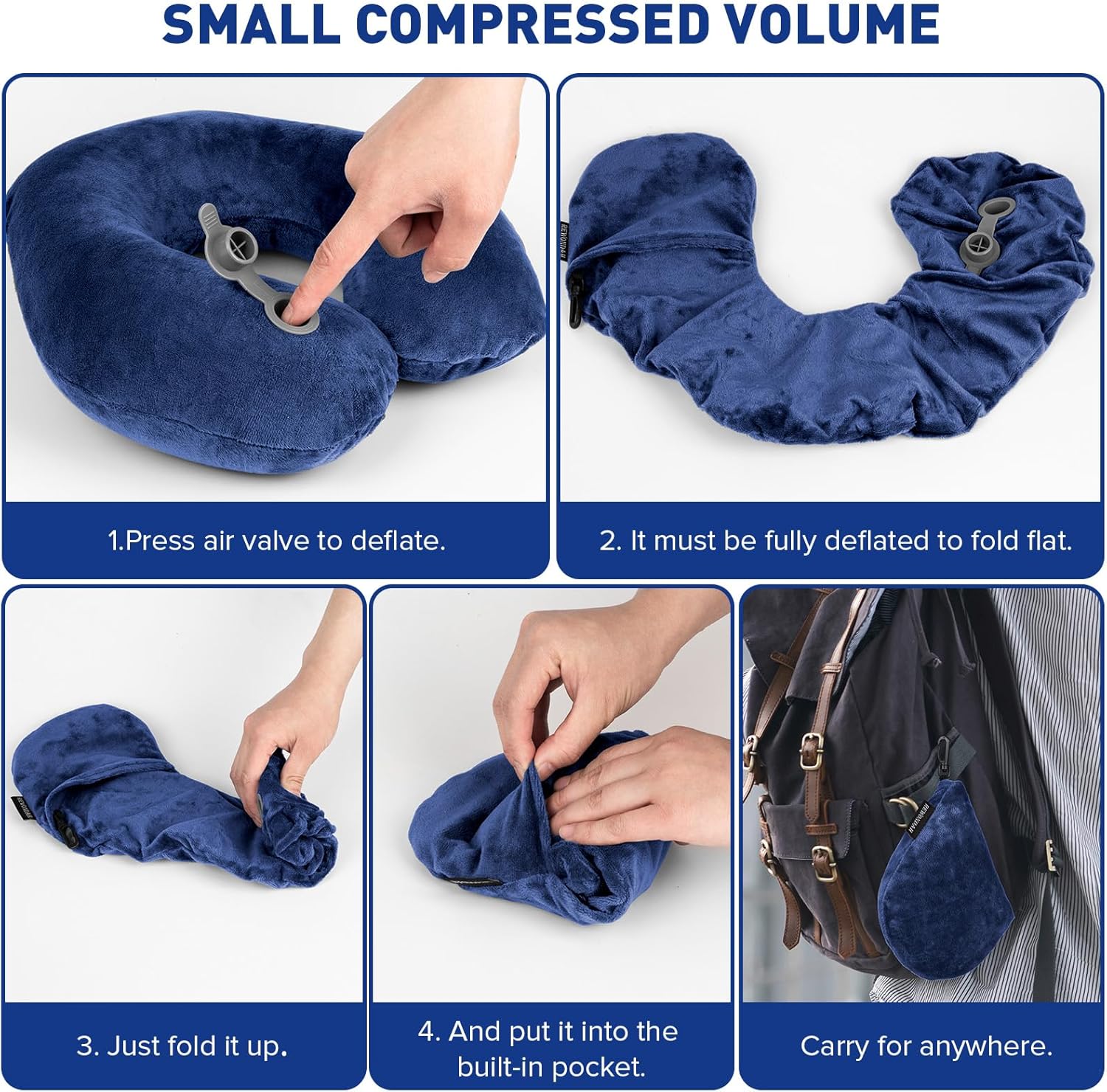 SMALL COMPRESSED VOLUME

1.Press air valve to deflate.

2. It must be fully deflated to fold flat.

3. Just fold it up.

4. And put it into the built-in pocket.

Carry for anywhere.