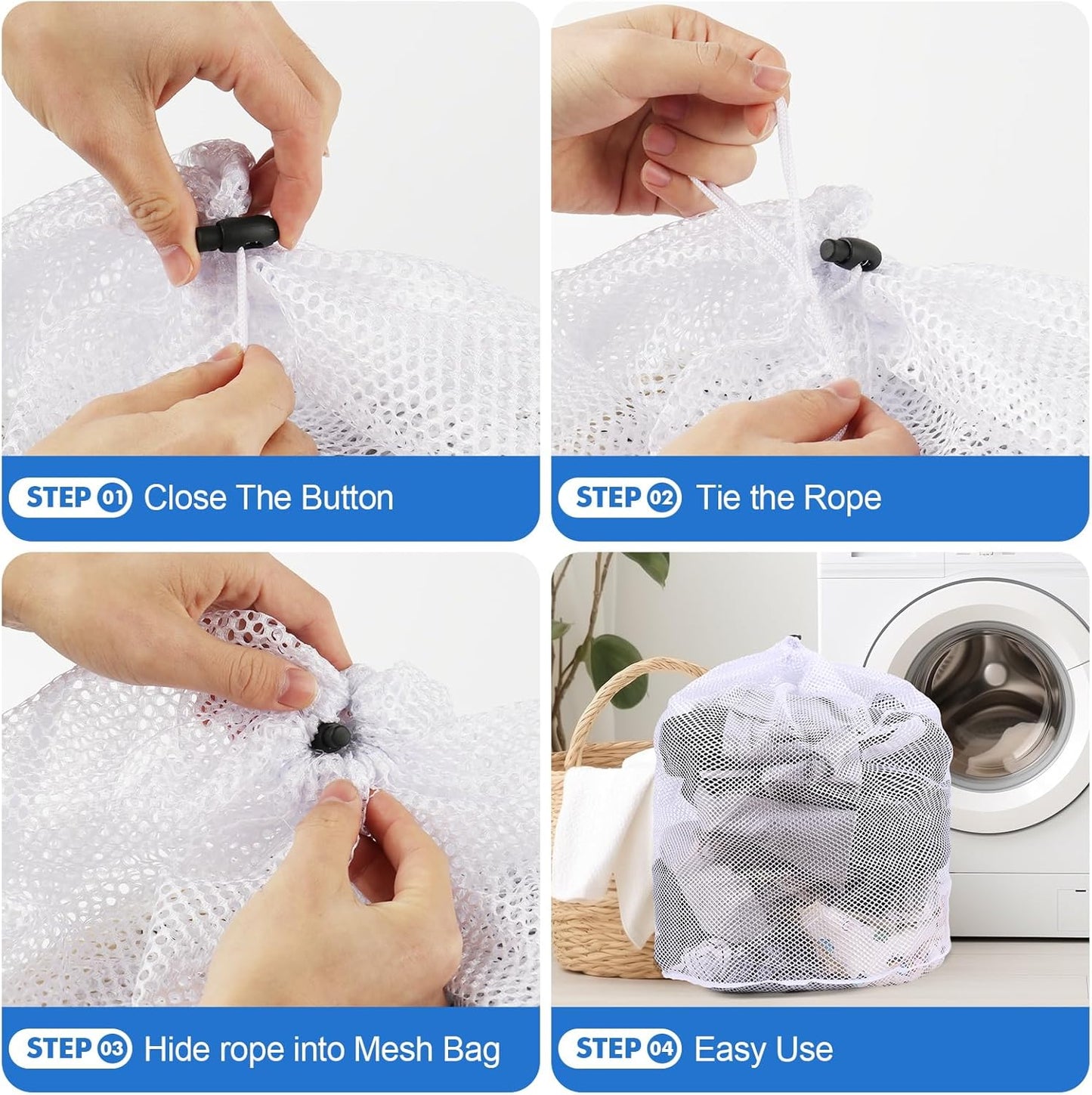 STEP 01 Close The Button

STEP 02 Tie the Rope

STEP 03 Hide rope into Mesh Bag

STEP 04 Easy Use