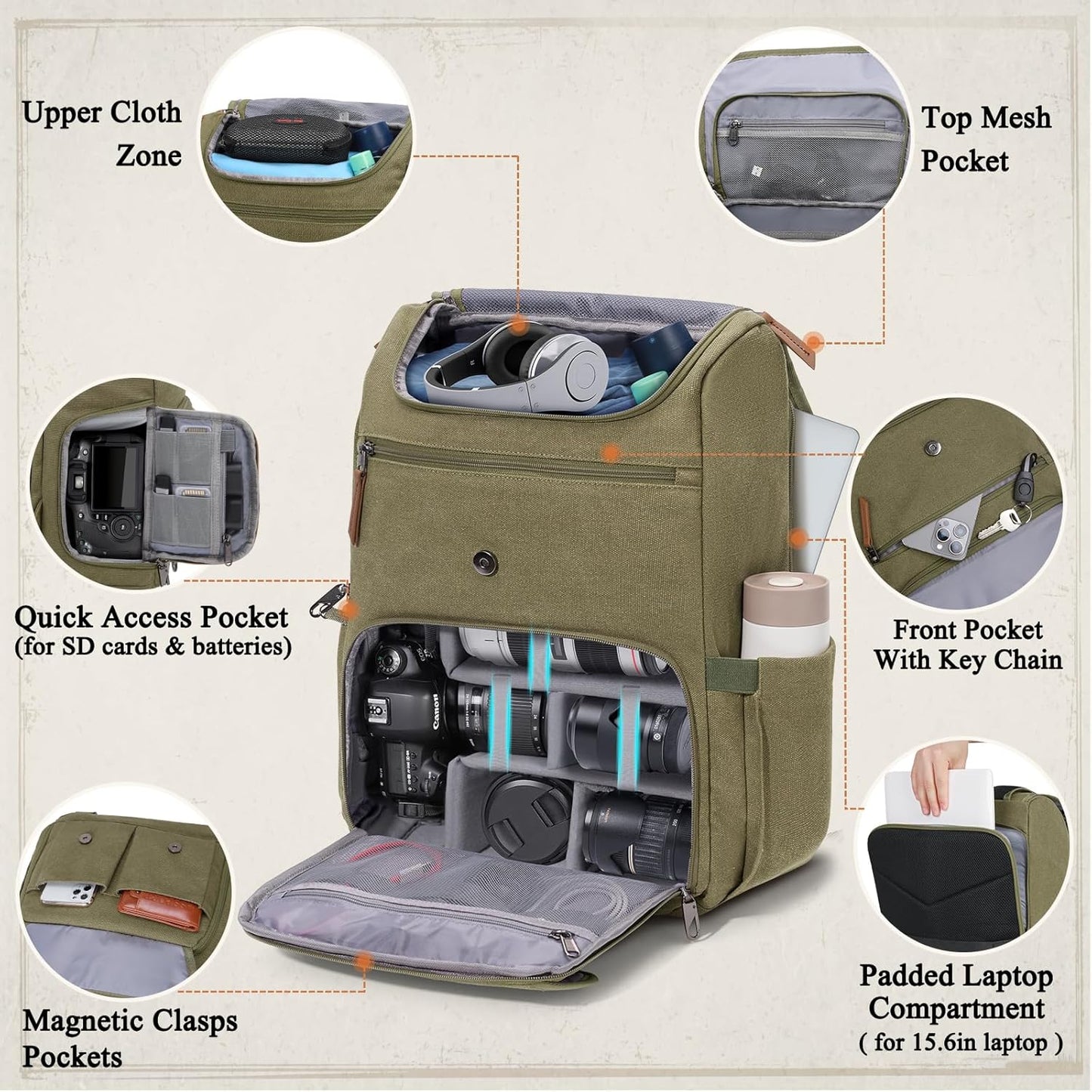 Upper Cloth Zone

Top Mesh Pocket

Quick Access Pocket
(for SD cards & batteries)

Front Pocket
With Key Chain

Canon

Magnetic Clasps
Pockets

Padded Laptop
Compartment
( for 15.6in laptop )