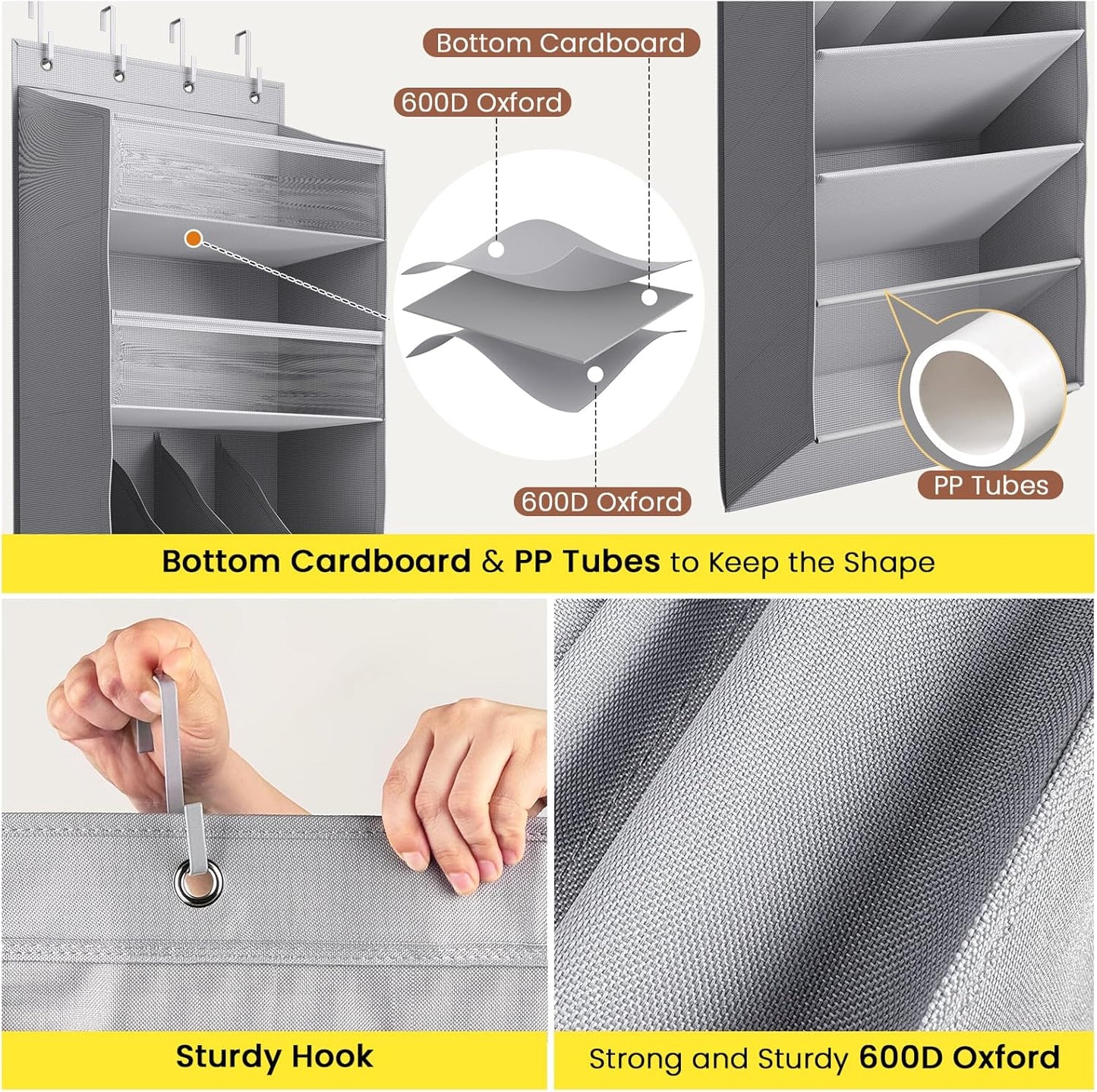 Bottom Cardboard

600D Oxford

600D Oxford

PP Tubes

Bottom Cardboard & PP Tubes to Keep the Shape

Sturdy Hook

Strong and Sturdy 600D Oxford