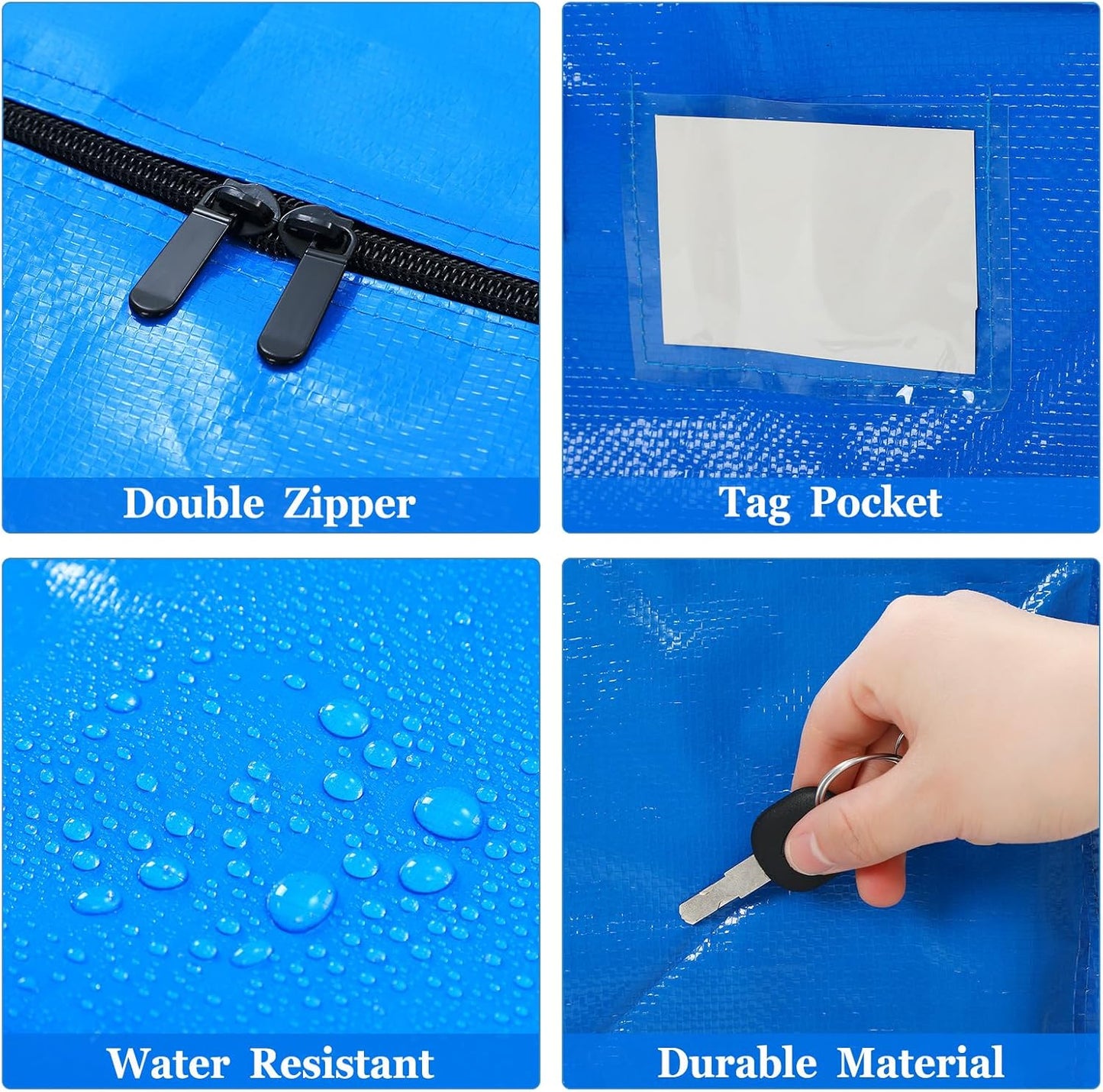 Double Zipper

Tag Pocket

Water Resistant

Durable Material