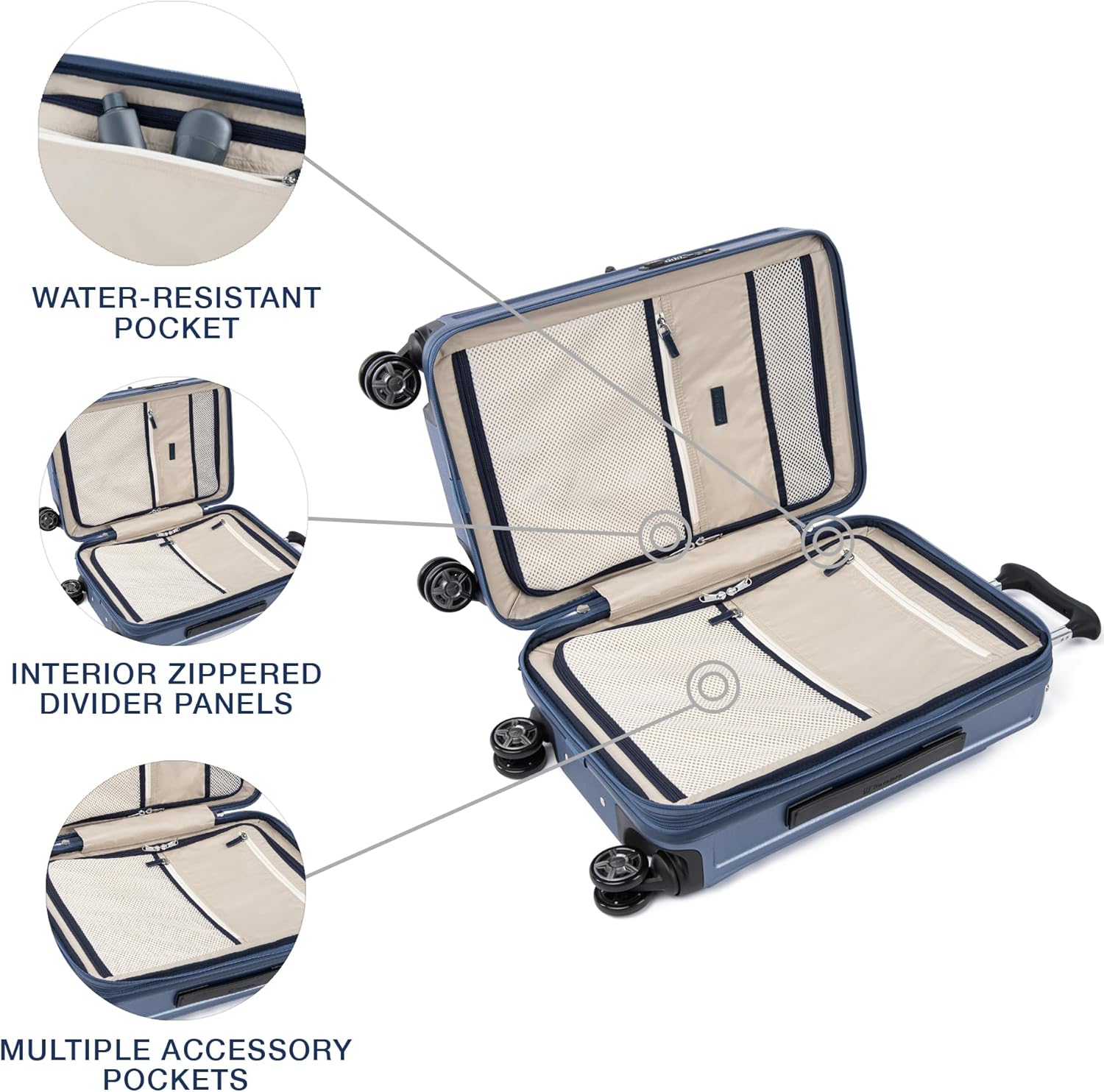 WATER-RESISTANT POCKET

INTERIOR ZIPPERED DIVIDER PANELS

MULTIPLE ACCESSORY POCKETS