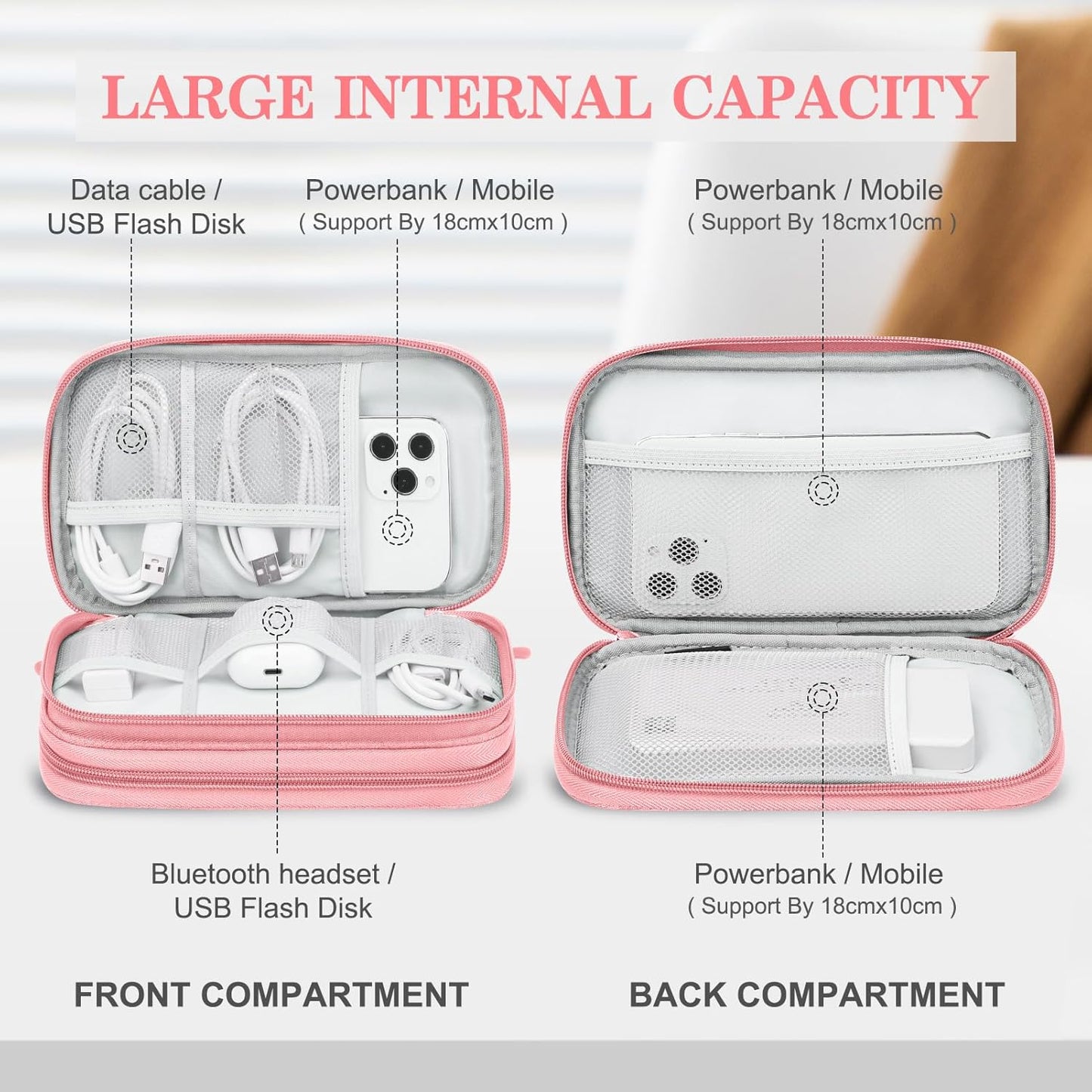 LARGE INTERNAL CAPACITY

Data cable / USB Flash Disk

Powerbank / Mobile
( Support By 18cmx10cm )

Powerbank / Mobile
( Support By 18cmx10cm )

Bluetooth headset / USB Flash Disk

Powerbank / Mobile
( Support By 18cmx10cm )

FRONT COMPARTMENT

BACK COMPARTMENT