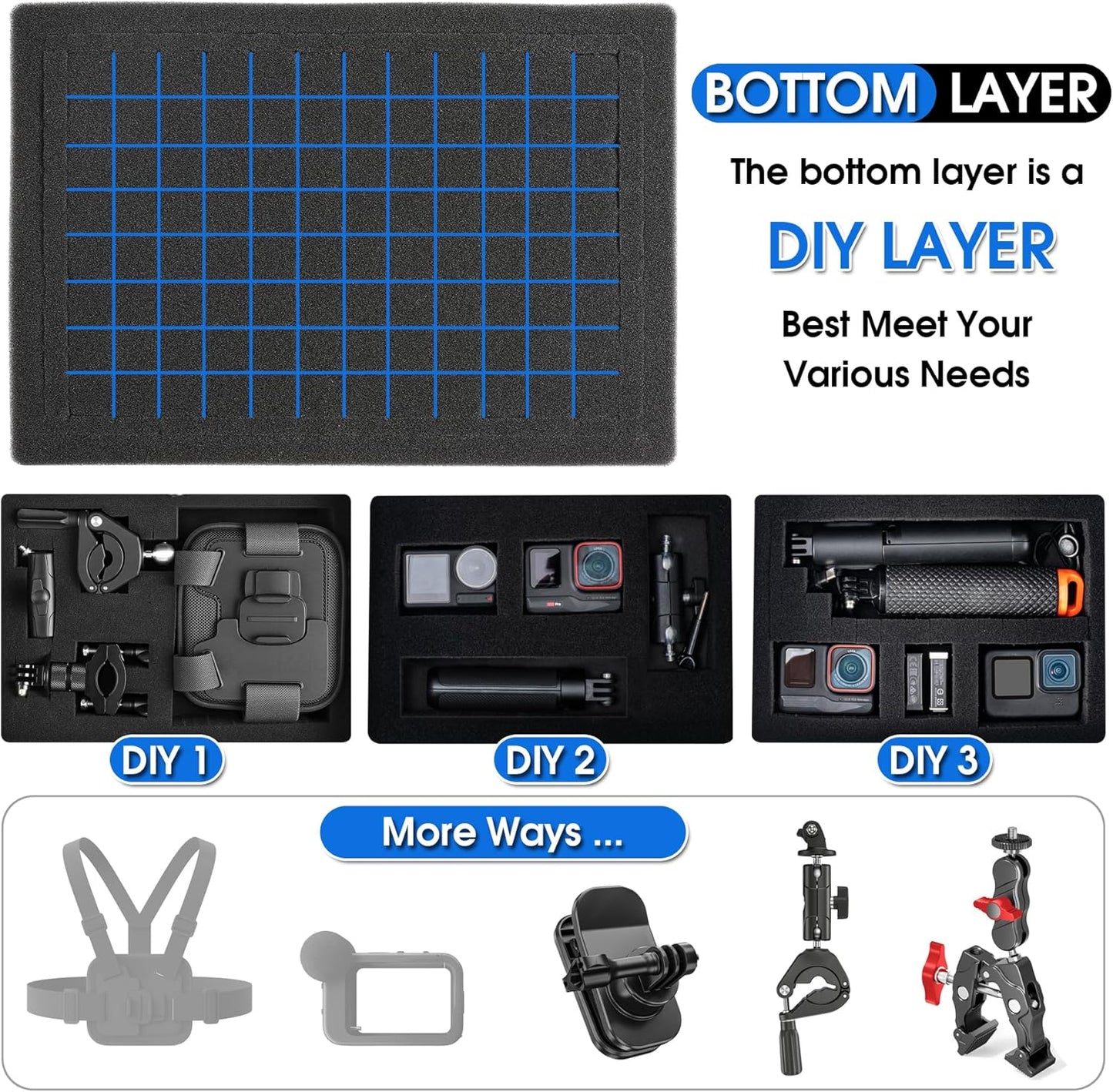 BOTTOM LAYER

The bottom layer is a

DIY LAYER

Best Meet Your Various Needs

DIY 1

DIY 2

DIY 3

More Ways ...