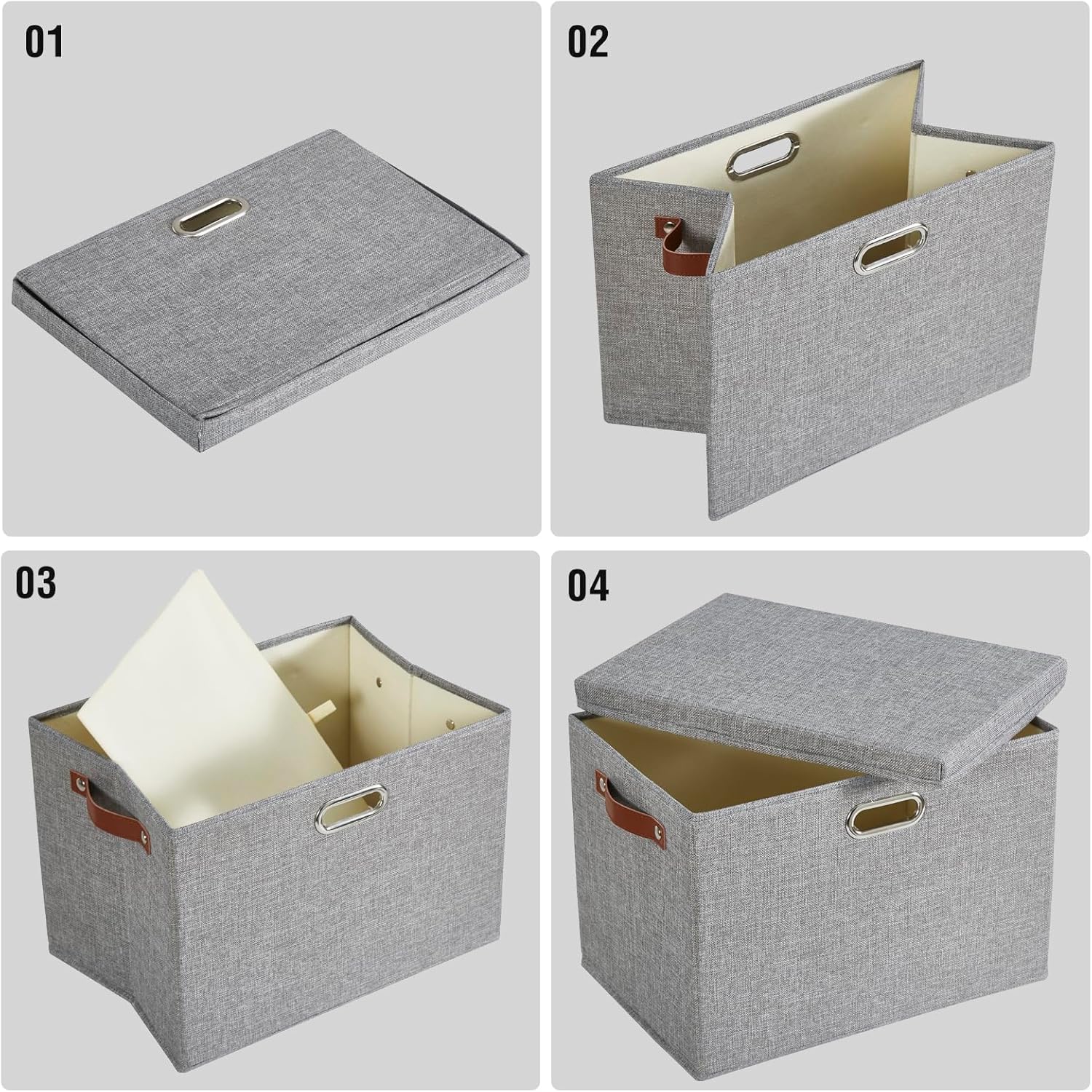 01

02

03

04