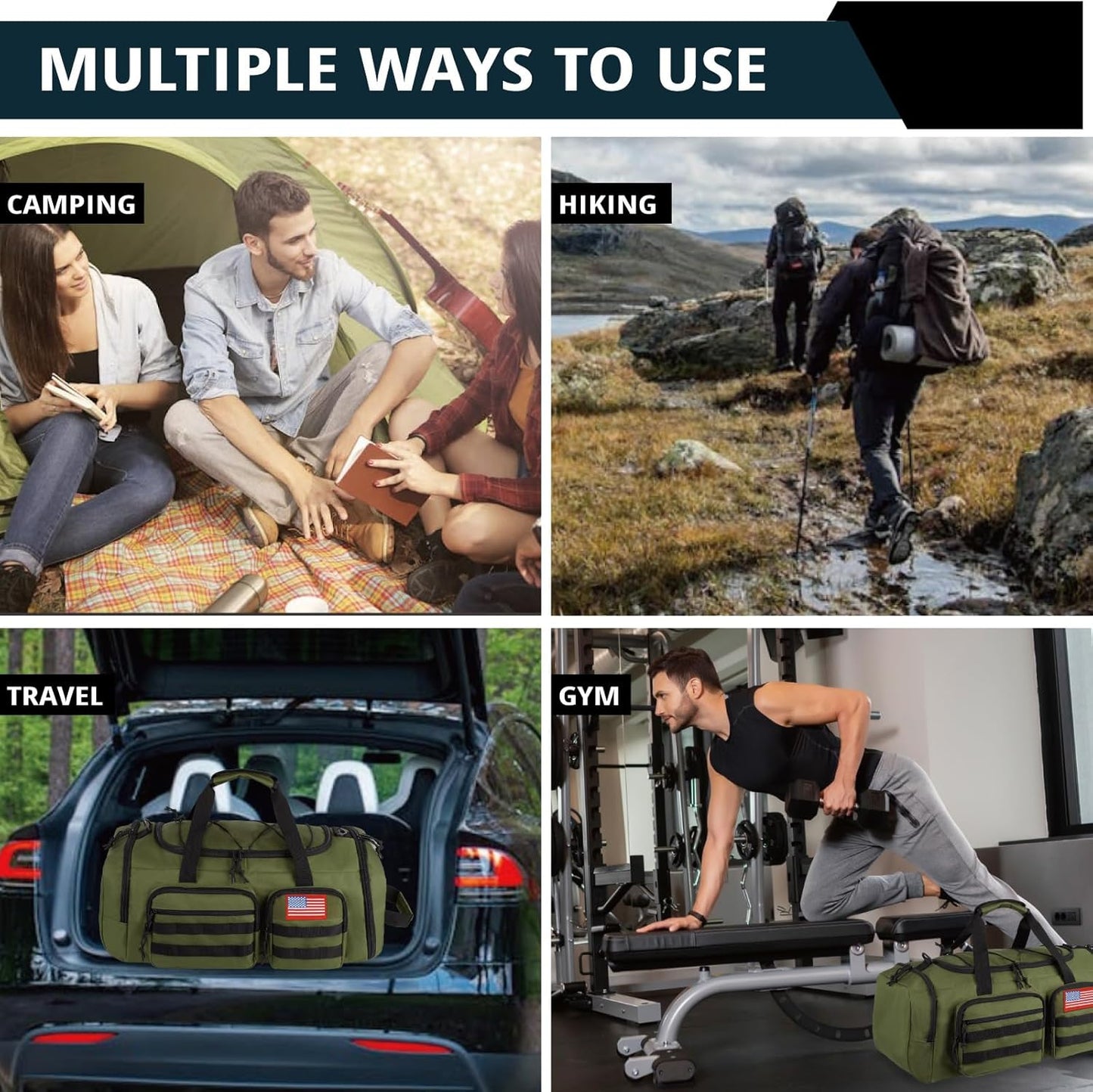 MULTIPLE WAYS TO USE

CAMPING

HIKING

TRAVEL

GYM