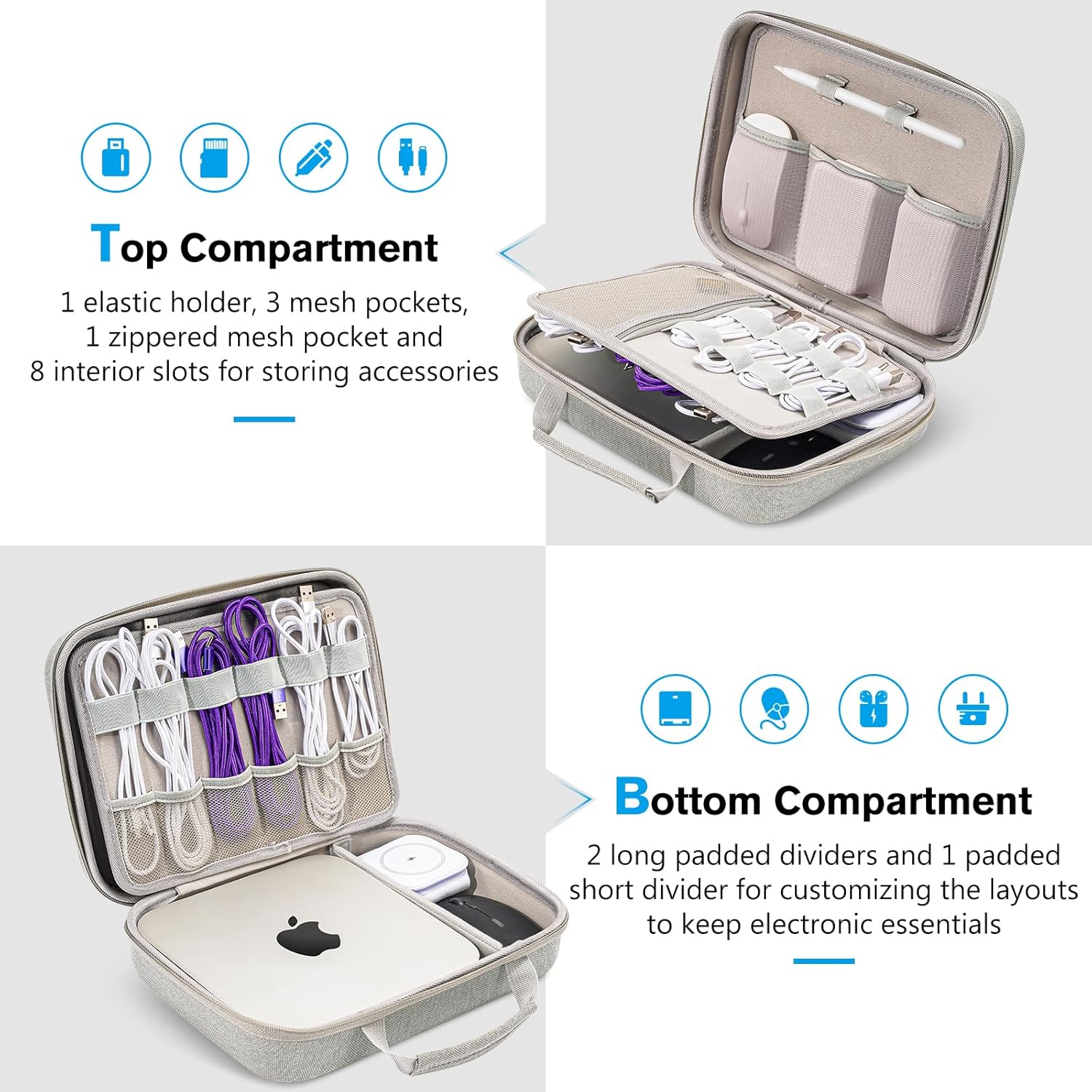 Top Compartment

1 elastic holder, 3 mesh pockets, 1 zippered mesh pocket and 8 interior slots for storing accessories

Bottom Compartment

2 long padded dividers and 1 padded short divider for customizing the layouts to keep electronic essentials