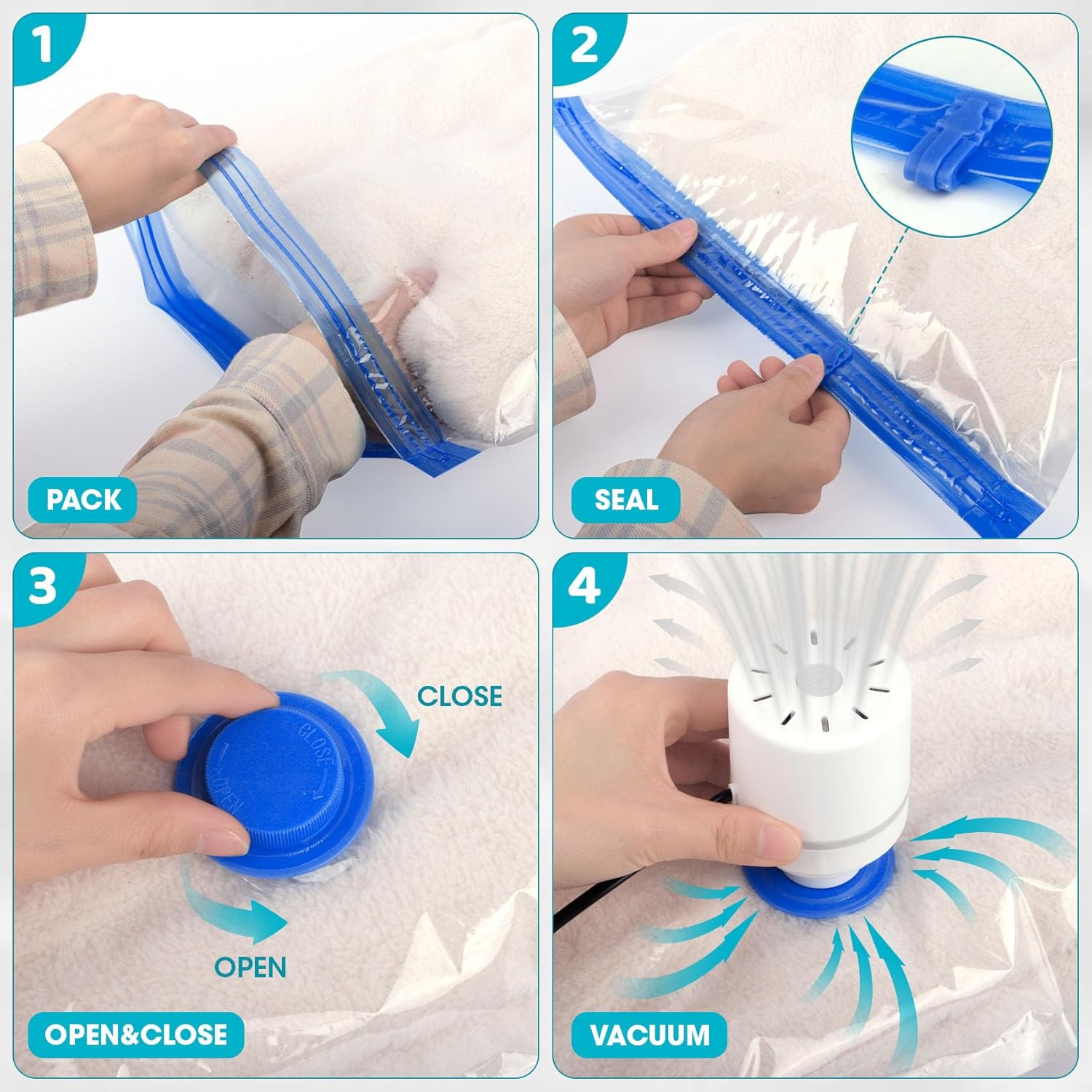 1

PACK

2

SEAL

3

CLOSE

CLOSE

OPEN

OPEN

OPEN&CLOSE

4

VACUUM