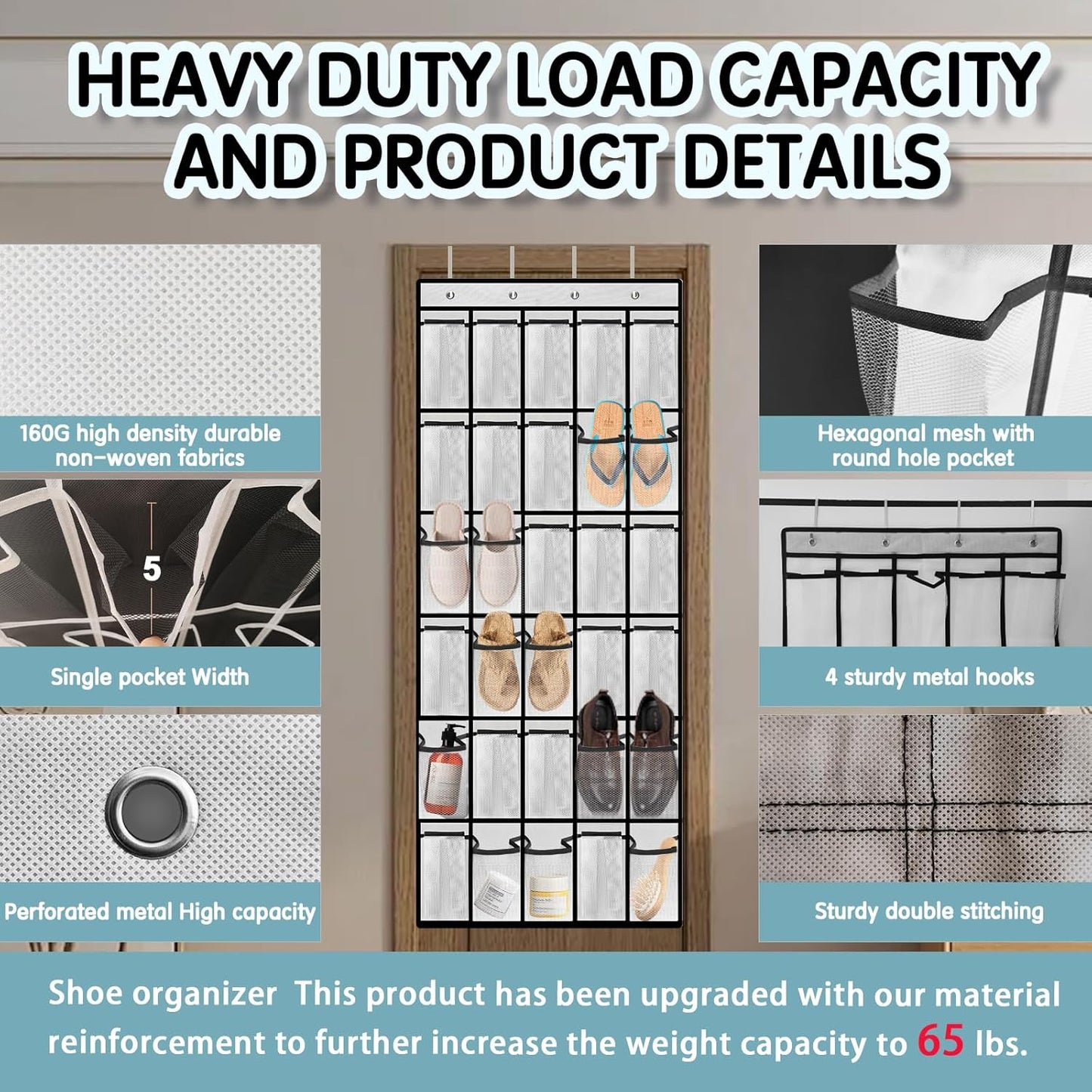 HEAVY DUTY LOAD CAPACITY AND PRODUCT DETAILS

160G high density durable non-woven fabrics

5

Single pocket Width

Perforated metal High capacity

Hexagonal mesh with round hole pocket

4 sturdy metal hooks

Sturdy double stitching

Shoe organizer This product has been upgraded with our material reinforcement to further increase the weight capacity to 65 lbs.