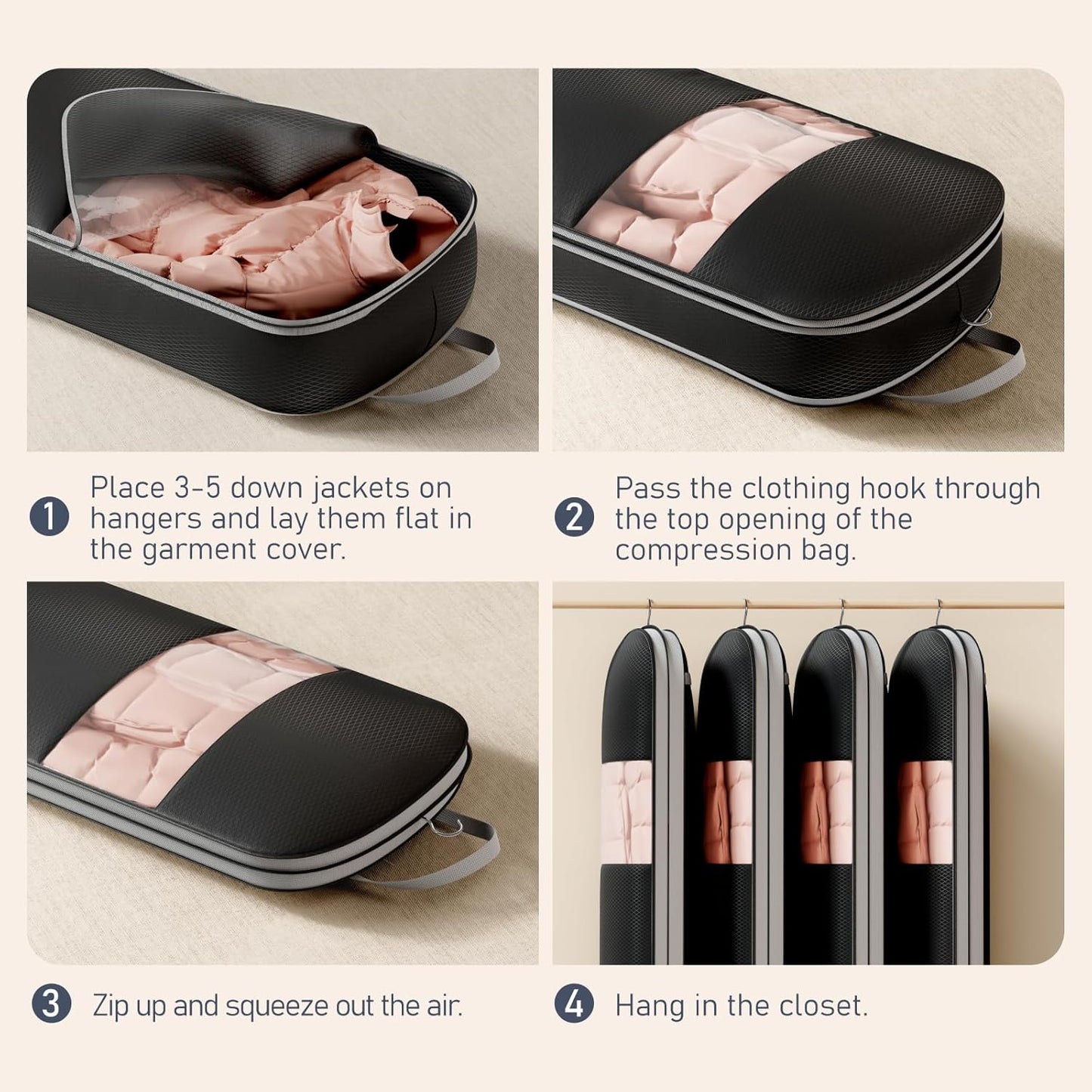 1 Place 3-5 down jackets on hangers and lay them flat in the garment cover.

2 Pass the clothing hook through the top opening of the compression bag.

3 Zip up and squeeze out the air.

4 Hang in the closet.