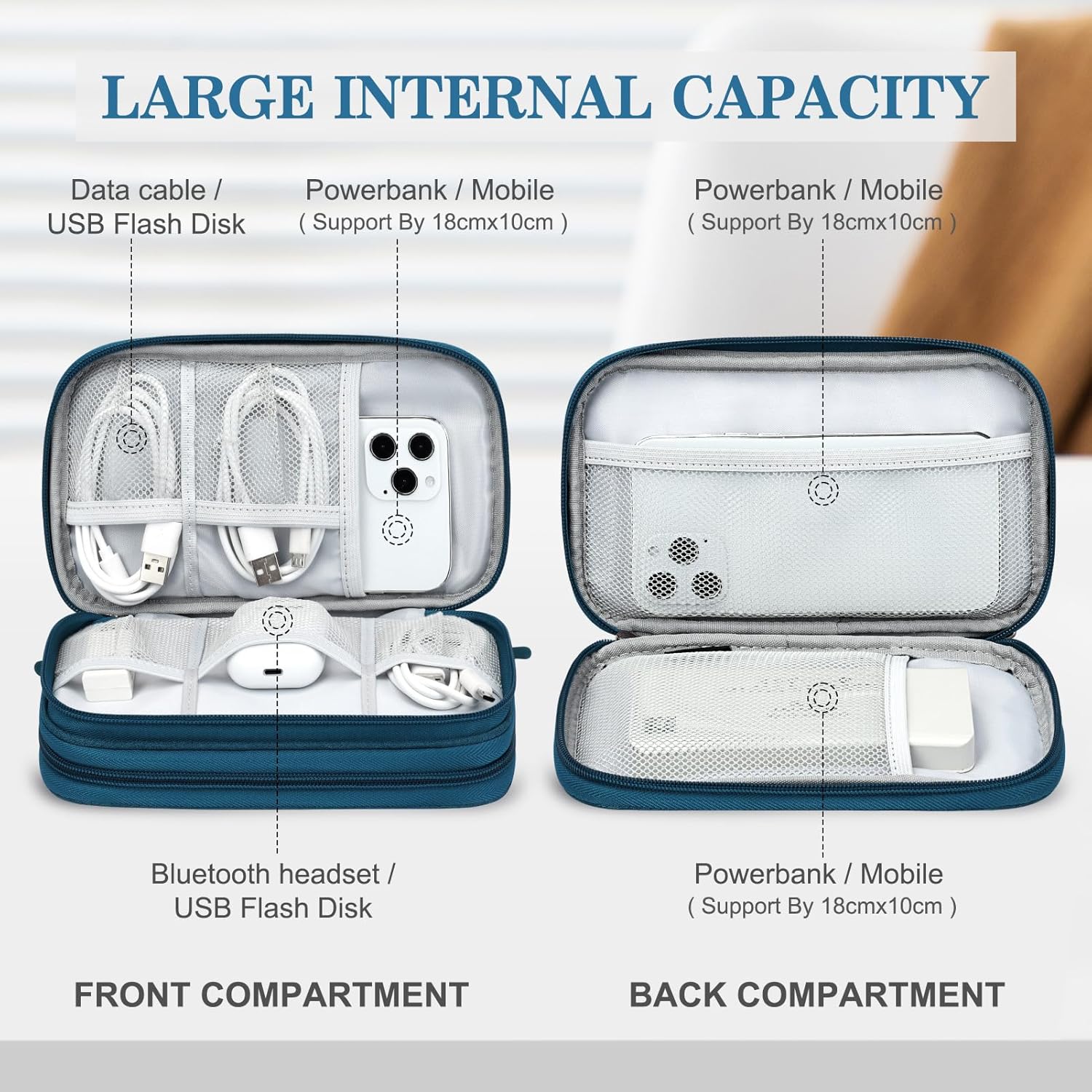 LARGE INTERNAL CAPACITY

Data cable / USB Flash Disk

Powerbank / Mobile ( Support By 18cmx10cm )

Powerbank / Mobile ( Support By 18cmx10cm )

Bluetooth headset / USB Flash Disk

Powerbank / Mobile ( Support By 18cmx10cm )

FRONT COMPARTMENT

BACK COMPARTMENT