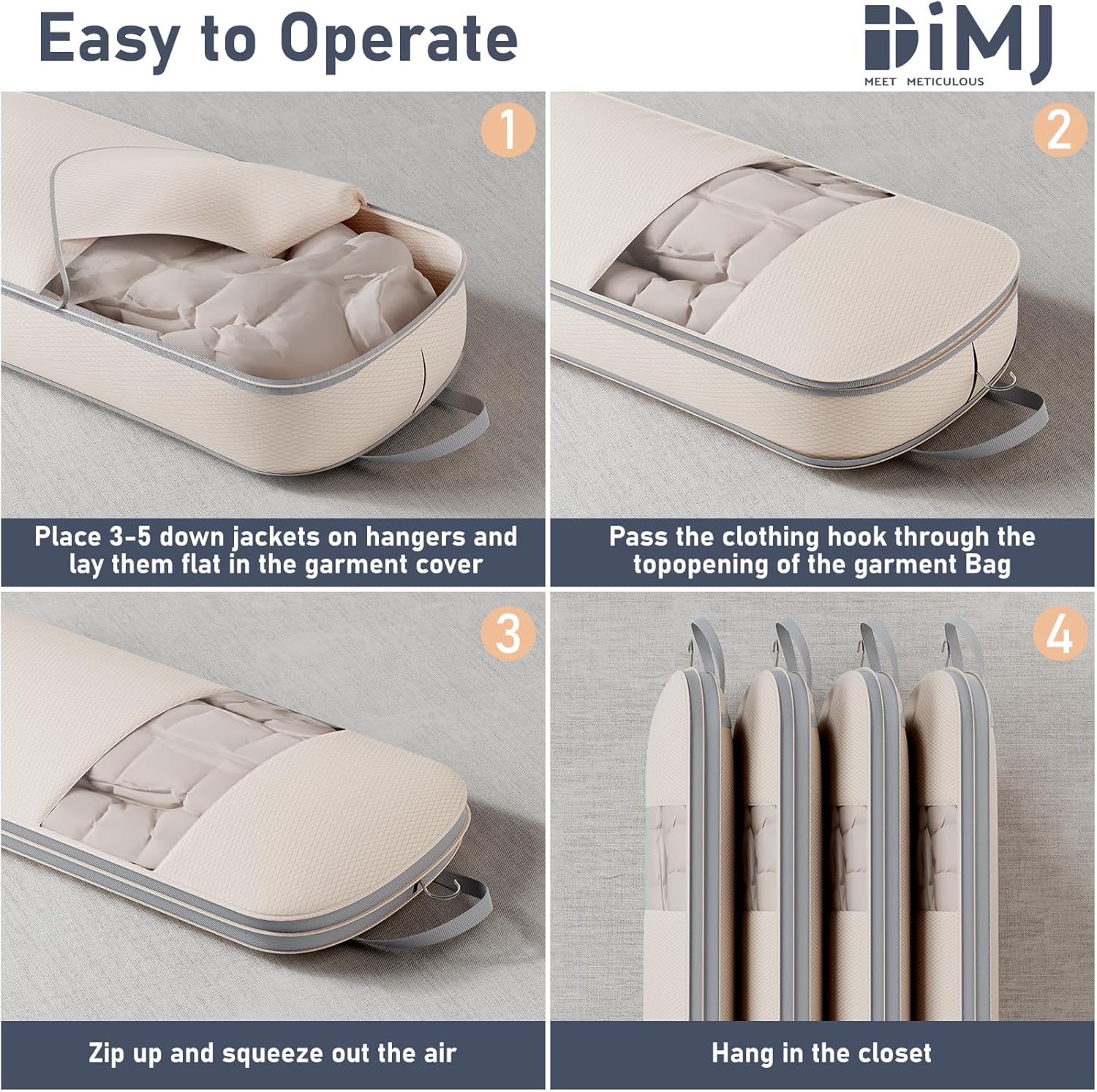 Easy to Operate

DiMJ
MEET METICULOUS

1

Place 3-5 down jackets on hangers and lay them flat in the garment cover

2

Pass the clothing hook through the topopening of the garment Bag

3

Zip up and squeeze out the air

4

Hang in the closet