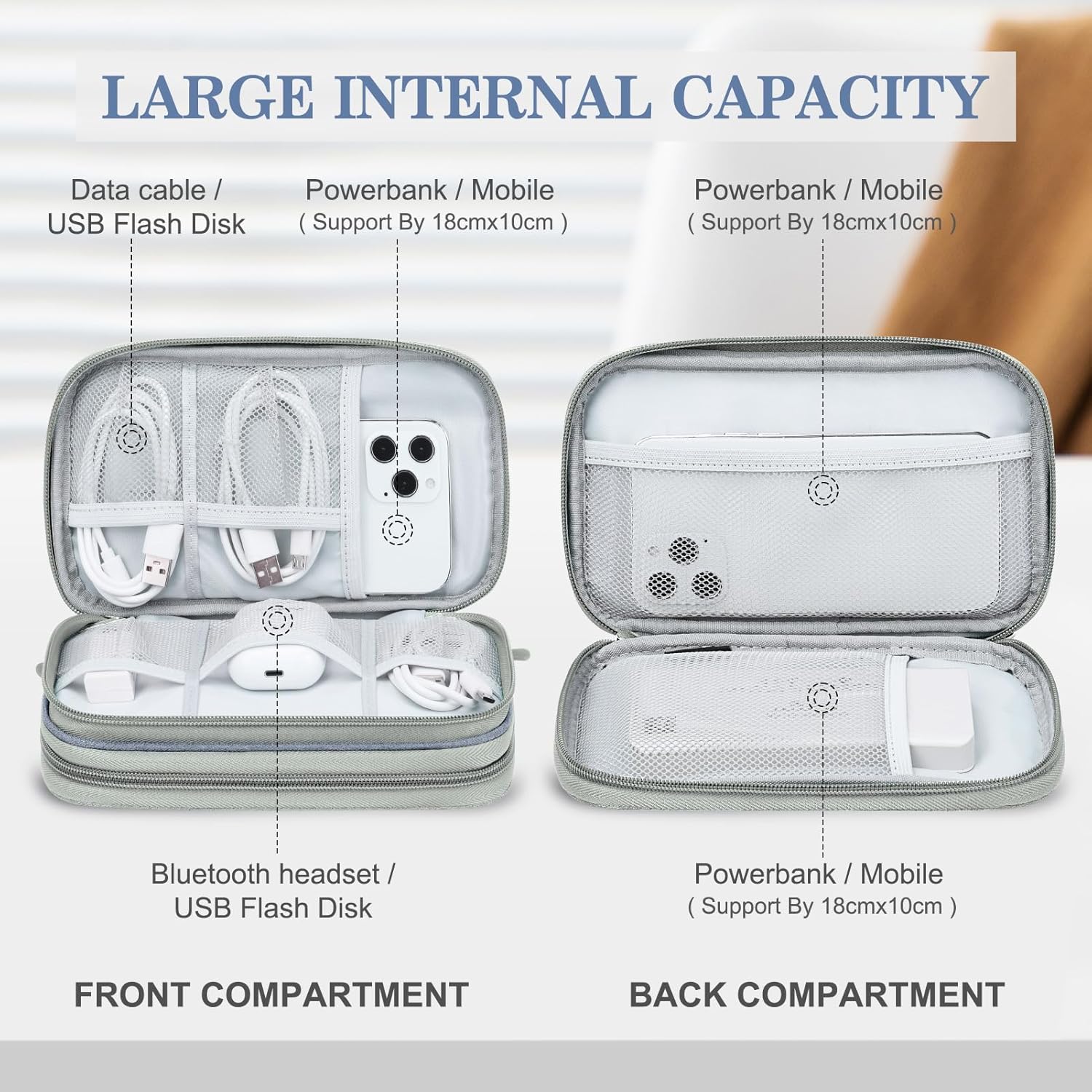 LARGE INTERNAL CAPACITY

Data cable / USB Flash Disk

Powerbank / Mobile ( Support By 18cmx10cm )

Powerbank / Mobile ( Support By 18cmx10cm )

Bluetooth headset / USB Flash Disk

Powerbank / Mobile ( Support By 18cmx10cm )

FRONT COMPARTMENT

BACK COMPARTMENT