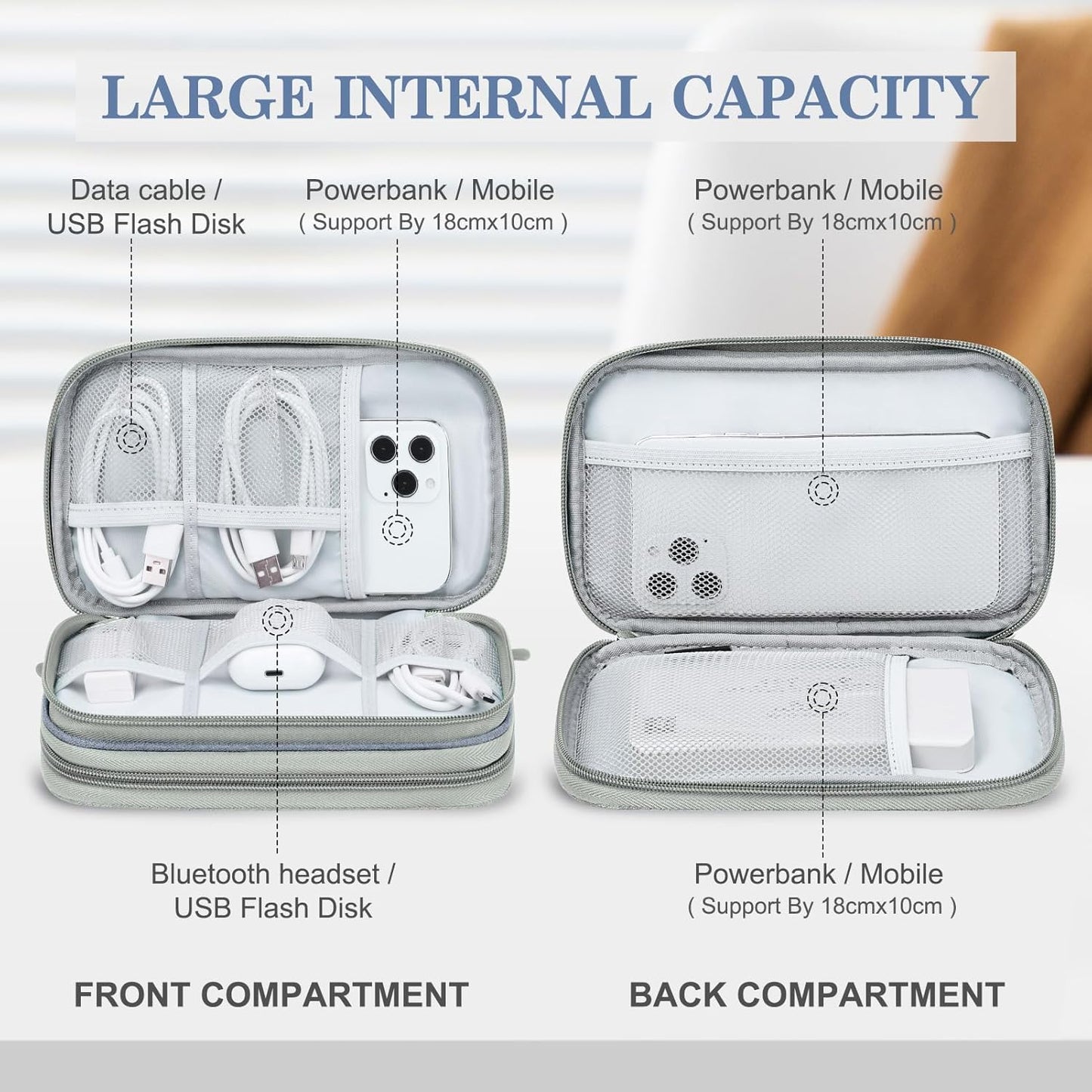 LARGE INTERNAL CAPACITY

Data cable / USB Flash Disk

Powerbank / Mobile ( Support By 18cmx10cm )

Powerbank / Mobile ( Support By 18cmx10cm )

Bluetooth headset / USB Flash Disk

Powerbank / Mobile ( Support By 18cmx10cm )

FRONT COMPARTMENT

BACK COMPARTMENT