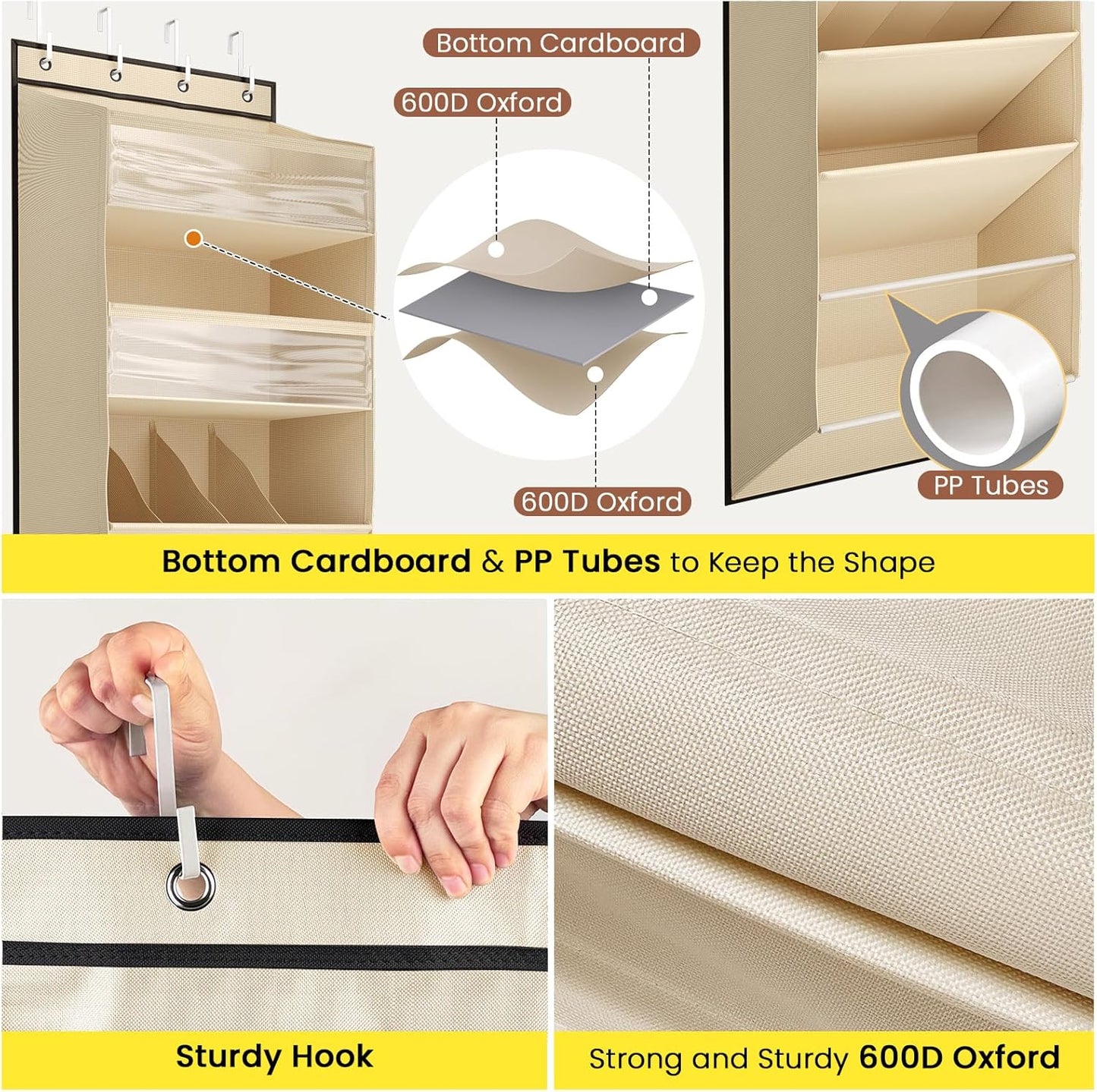 Bottom Cardboard

600D Oxford

600D Oxford

PP Tubes

Bottom Cardboard & PP Tubes to Keep the Shape

Sturdy Hook

Strong and Sturdy 600D Oxford