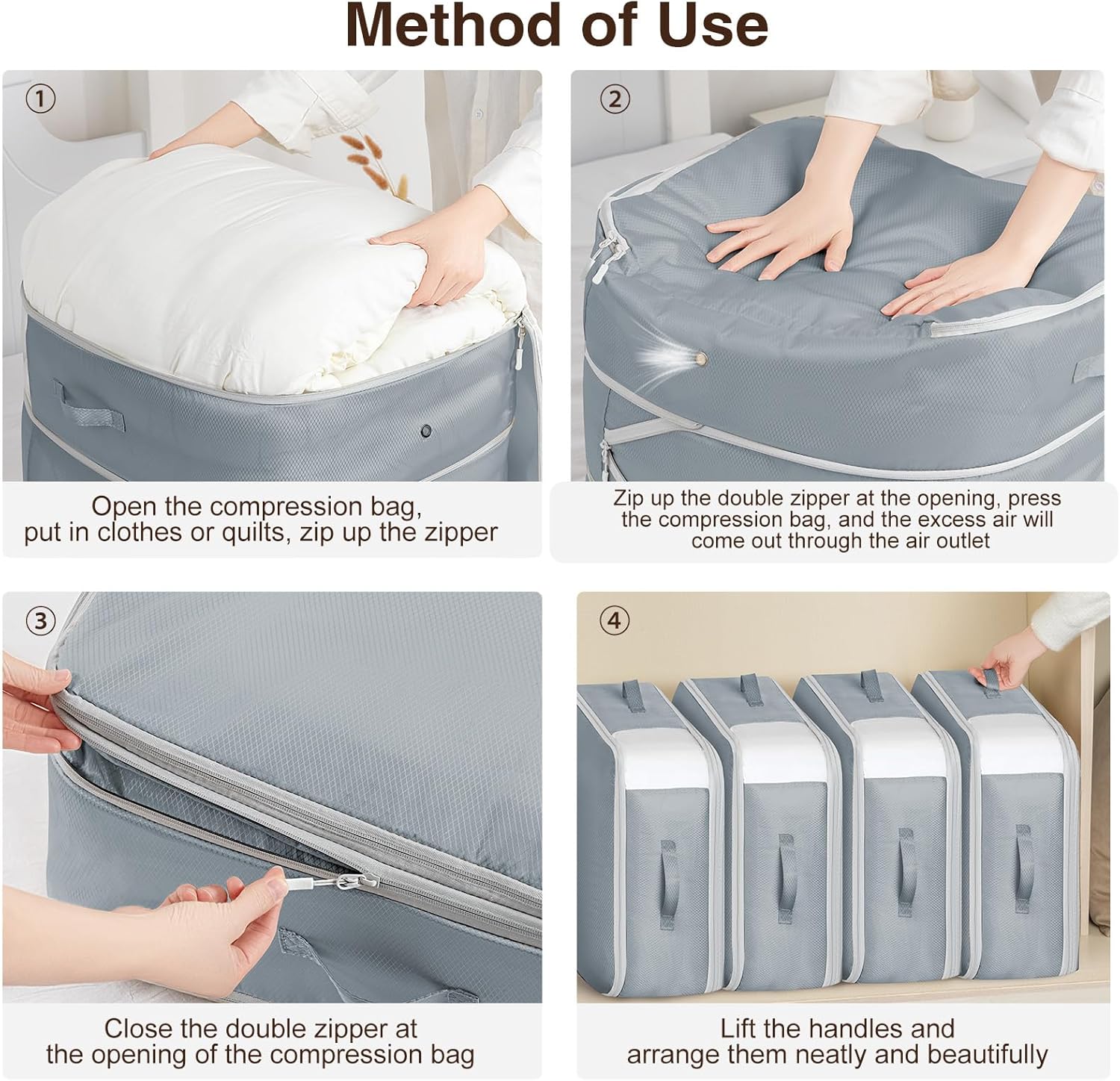 Method of Use

①

Open the compression bag, put in clothes or quilts, zip up the zipper

②

Zip up the double zipper at the opening, press the compression bag, and the excess air will come out through the air outlet

③

Close the double zipper at the opening of the compression bag

④

Lift the handles and arrange them neatly and beautifully