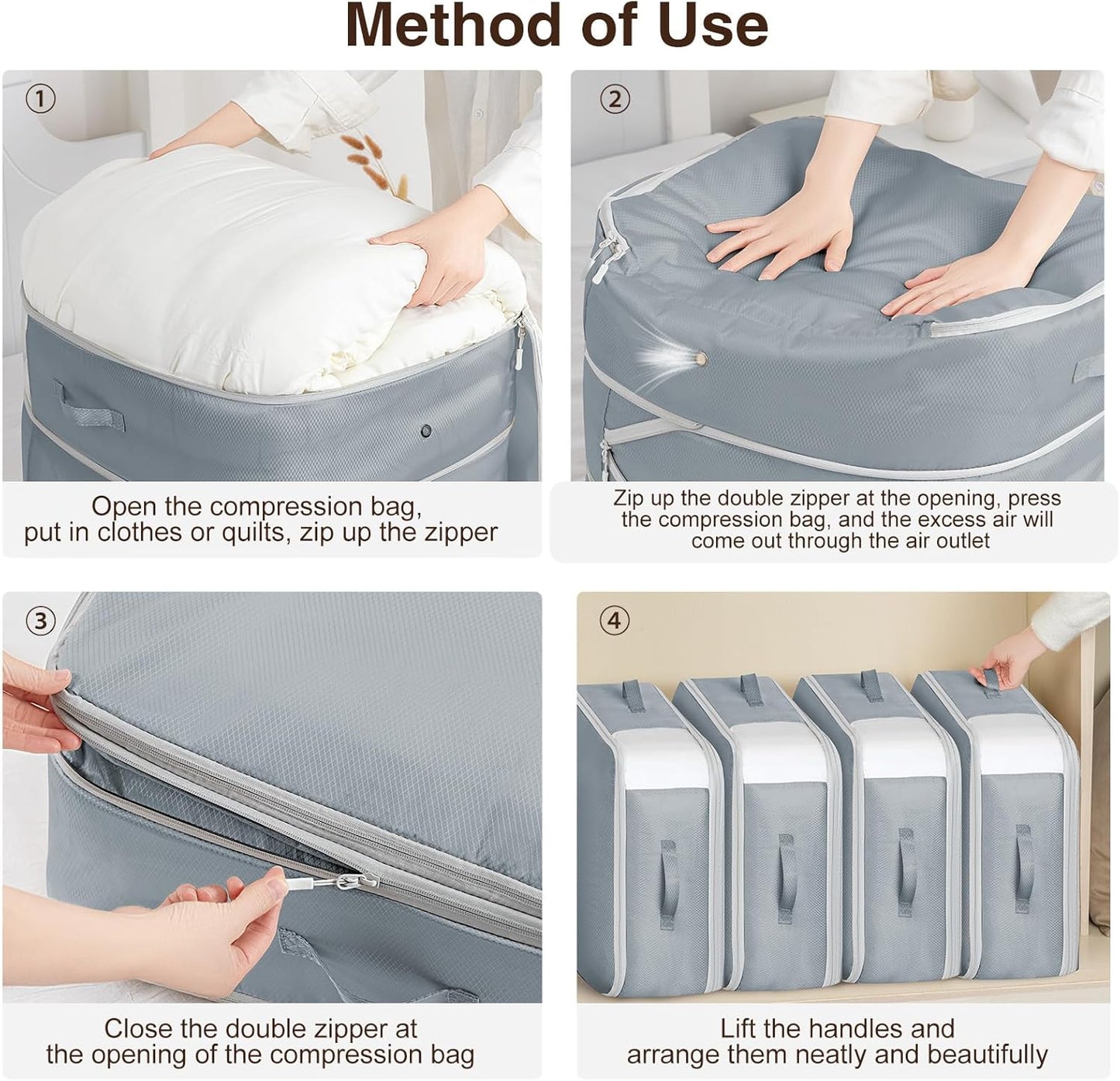 Method of Use

①

Open the compression bag, put in clothes or quilts, zip up the zipper

②

Zip up the double zipper at the opening, press the compression bag, and the excess air will come out through the air outlet

③

Close the double zipper at the opening of the compression bag

④

Lift the handles and arrange them neatly and beautifully