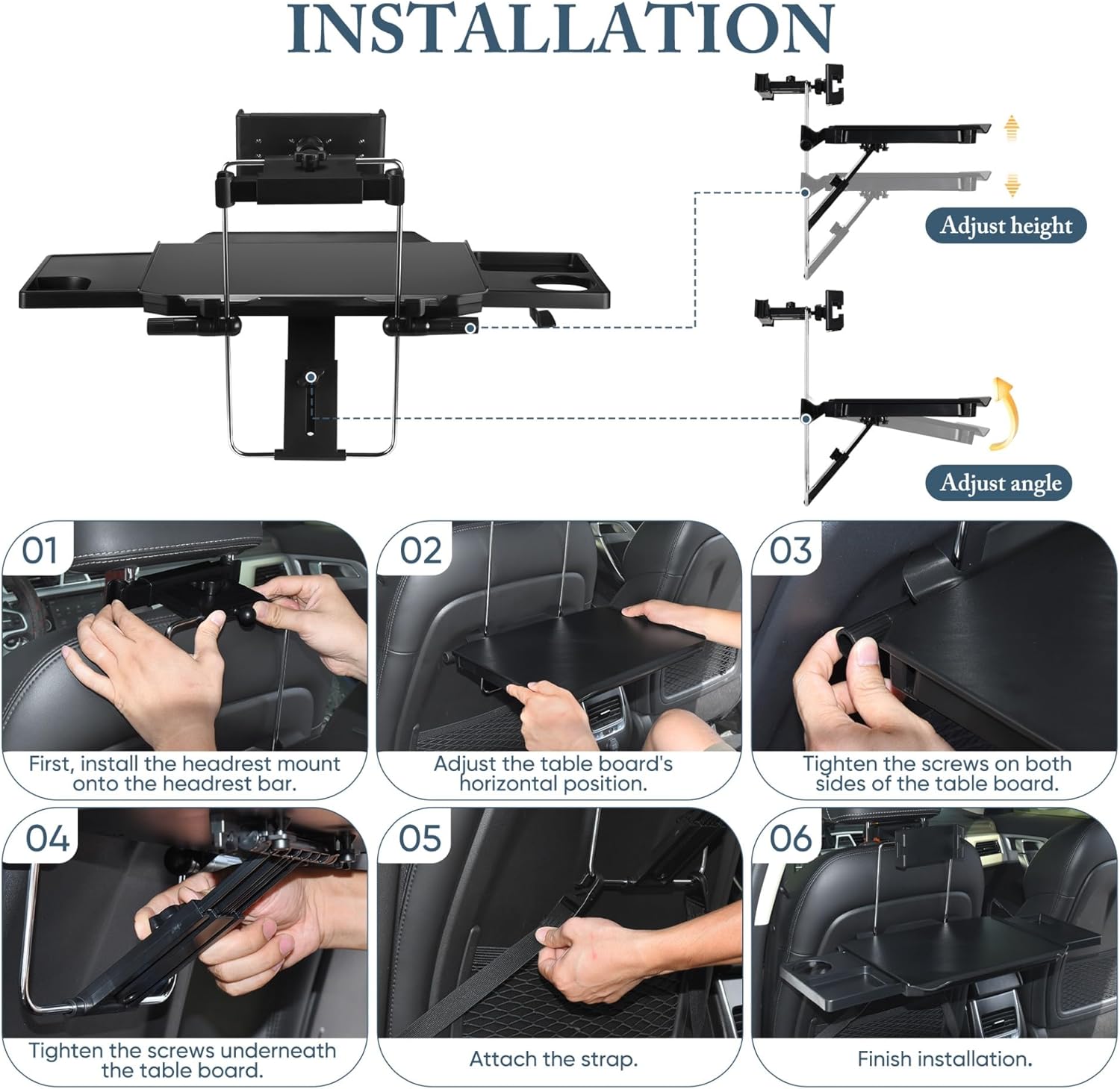 INSTALLATION

Adjust height

Adjust angle

01
First, install the headrest mount onto the headrest bar.

02
Adjust the table board's horizontal position.

03
Tighten the screws on both sides of the table board.

04
Tighten the screws underneath the table board.

05
Attach the strap.

06
Finish installation.