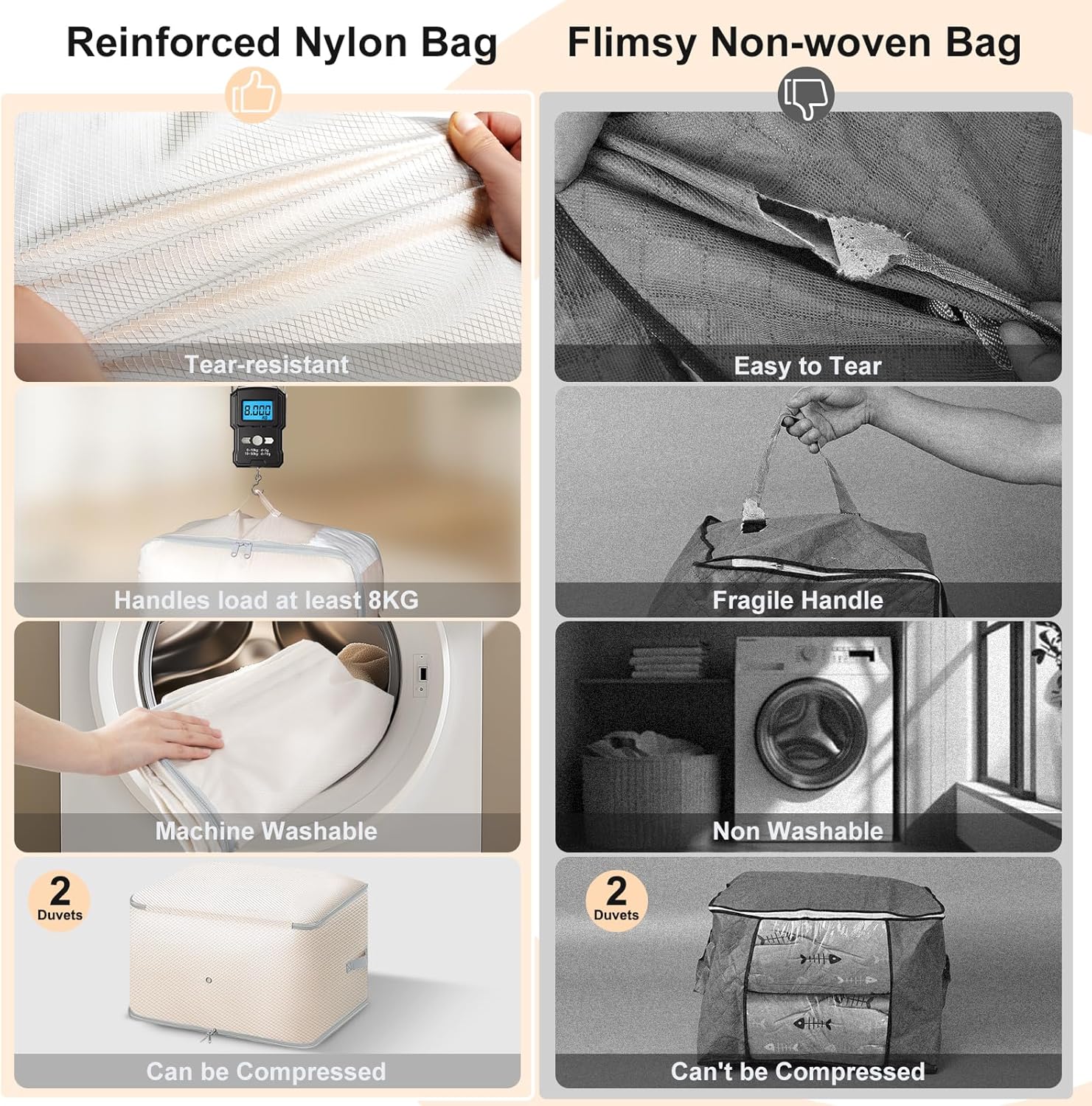 Reinforced Nylon Bag

Tear-resistant

8.000

Handles load at least 8KG

Machine Washable

2
Duvets

Can be Compressed

Flimsy Non-woven Bag

Easy to Tear

Fragile Handle

Non Washable

2
Duvets

Can't be Compressed