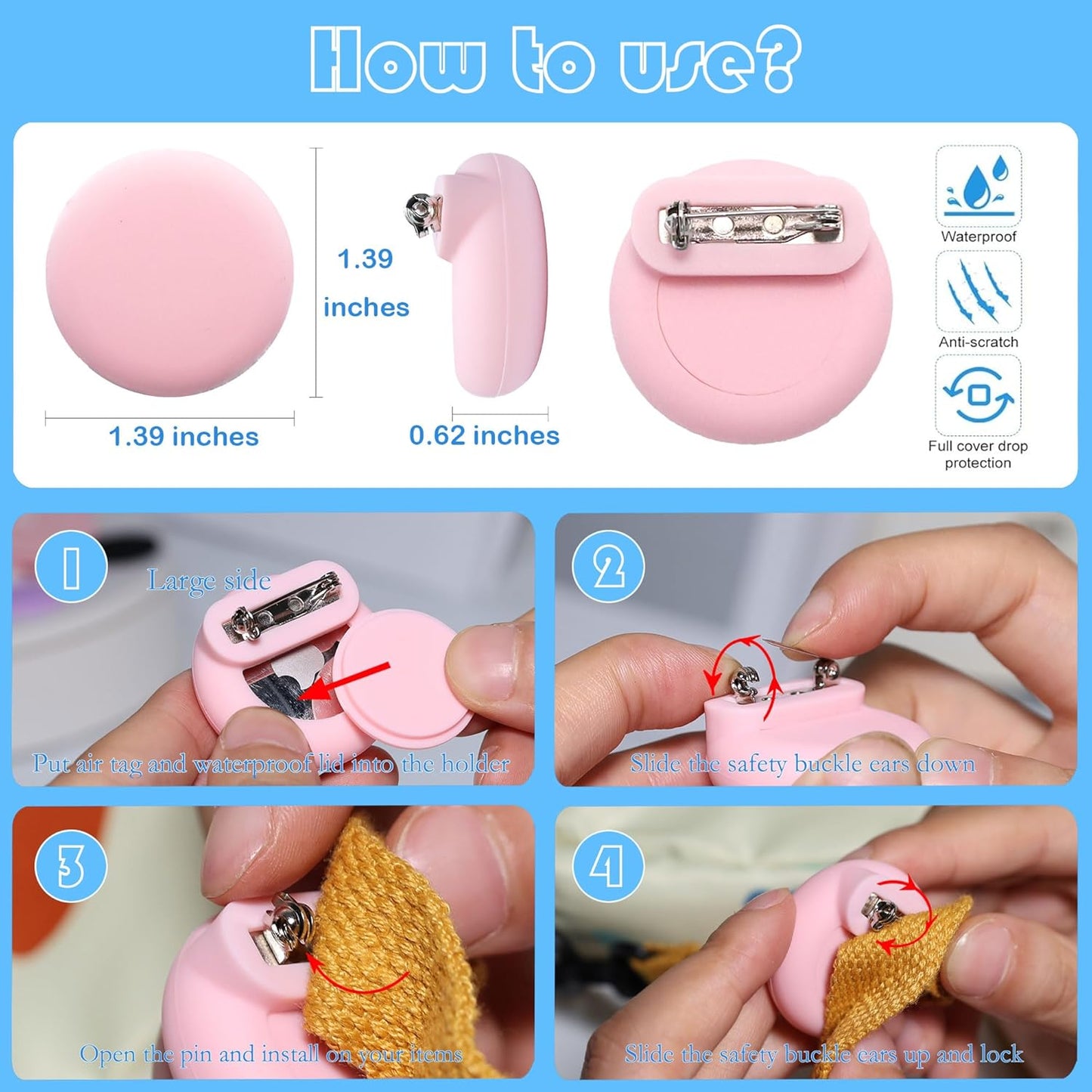 How to use?

1.39 inches

1.39 inches

0.62 inches

Waterproof

Anti-scratch

Full cover drop protection

1

Large side

Put air tag and waterproof lid into the holder

2

Slide the safety buckle ears down

3

Open the pin and install on your items

4

Slide the safety buckle ears up and lock