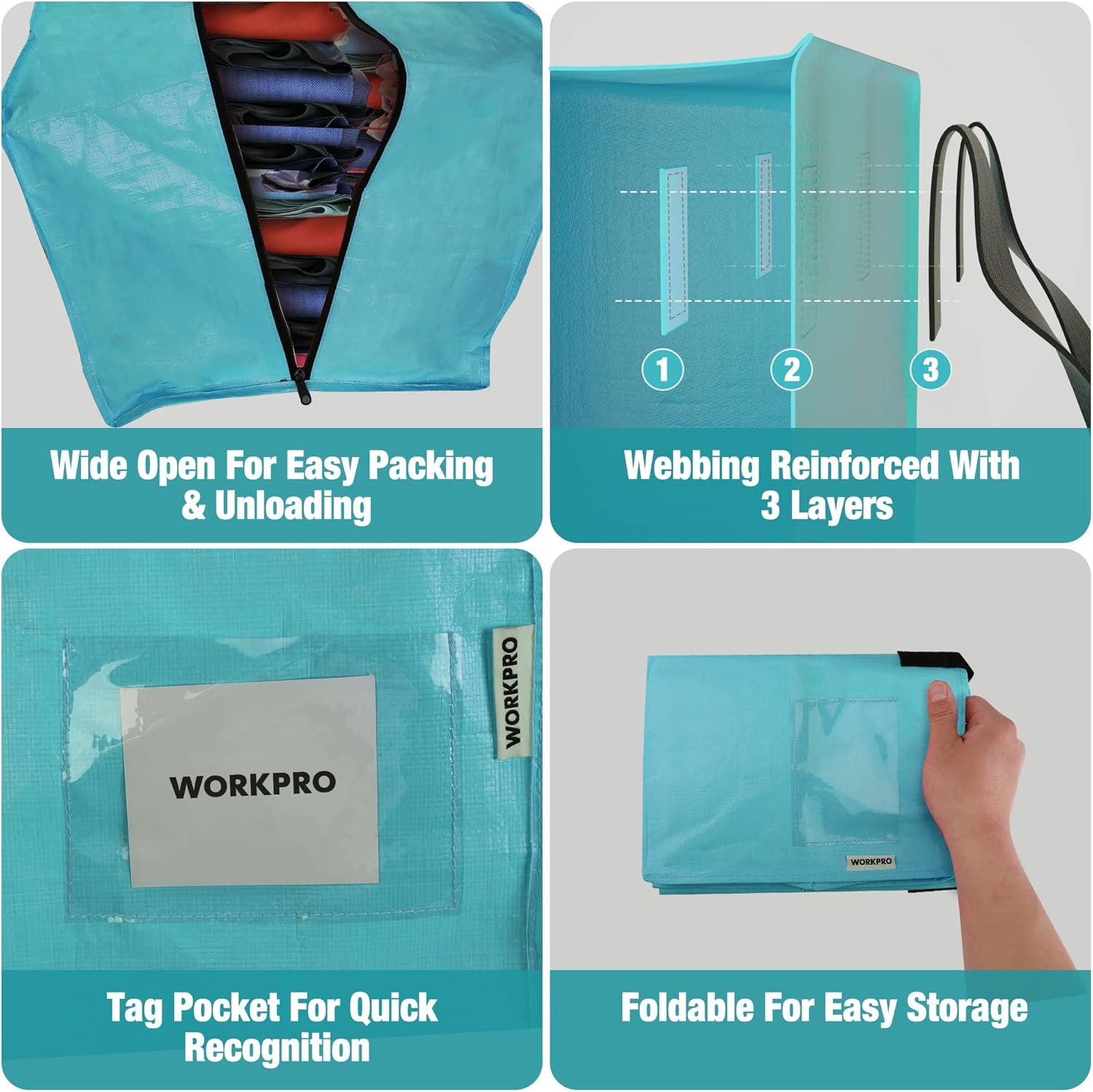 Wide Open For Easy Packing & Unloading

1
2
3

Webbing Reinforced With 3 Layers

WORKPRO

WORKPRO

Tag Pocket For Quick Recognition

WORKPRO

Foldable For Easy Storage