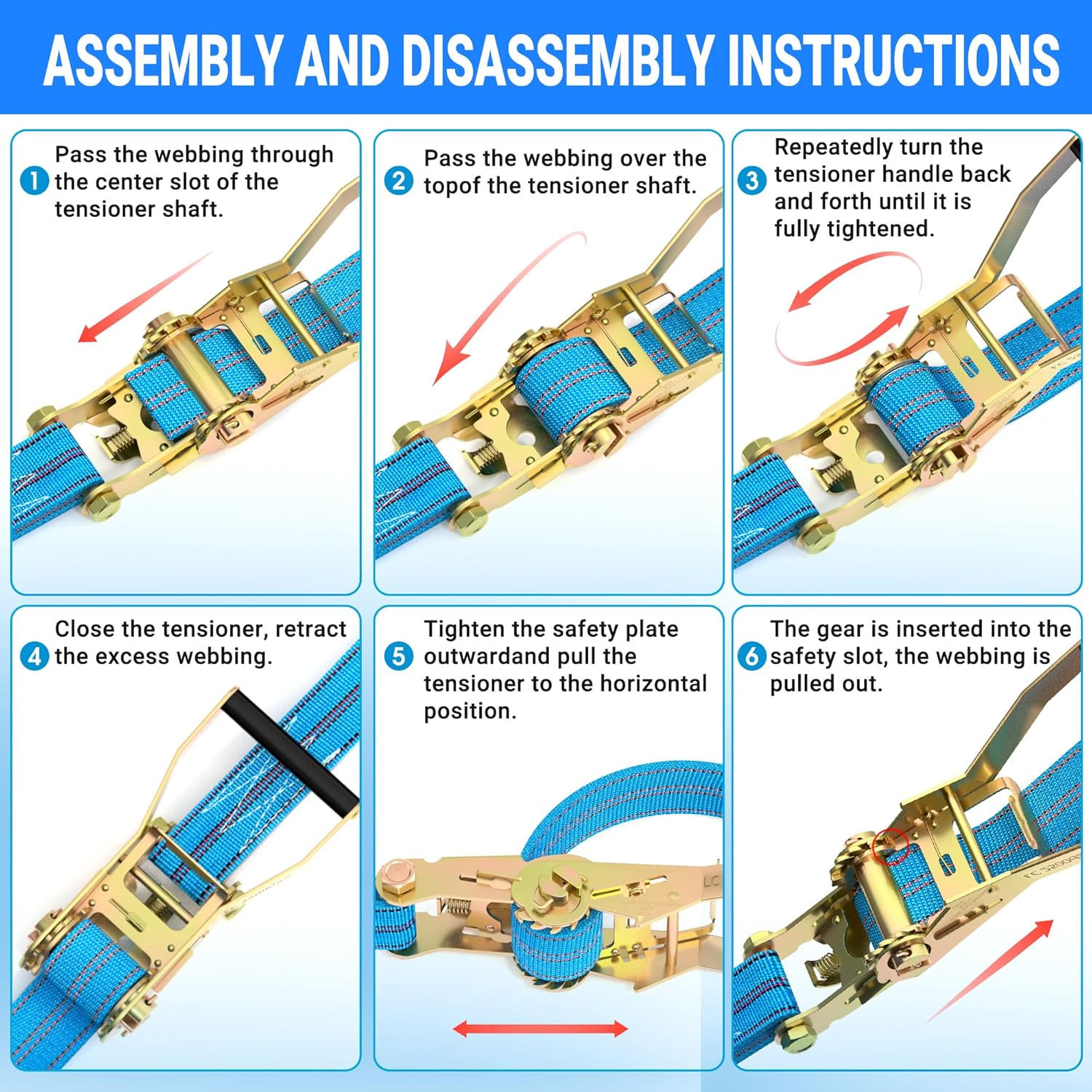 ASSEMBLY AND DISASSEMBLY INSTRUCTIONS

1 Pass the webbing through the center slot of the tensioner shaft.

2 Pass the webbing over the topof the tensioner shaft.

3 Repeatedly turn the tensioner handle back and forth until it is fully tightened.

4 Close the tensioner, retract the excess webbing.

5 Tighten the safety plate outwardand pull the tensioner to the horizontal position.

6 The gear is inserted into the safety slot, the webbing is pulled out.