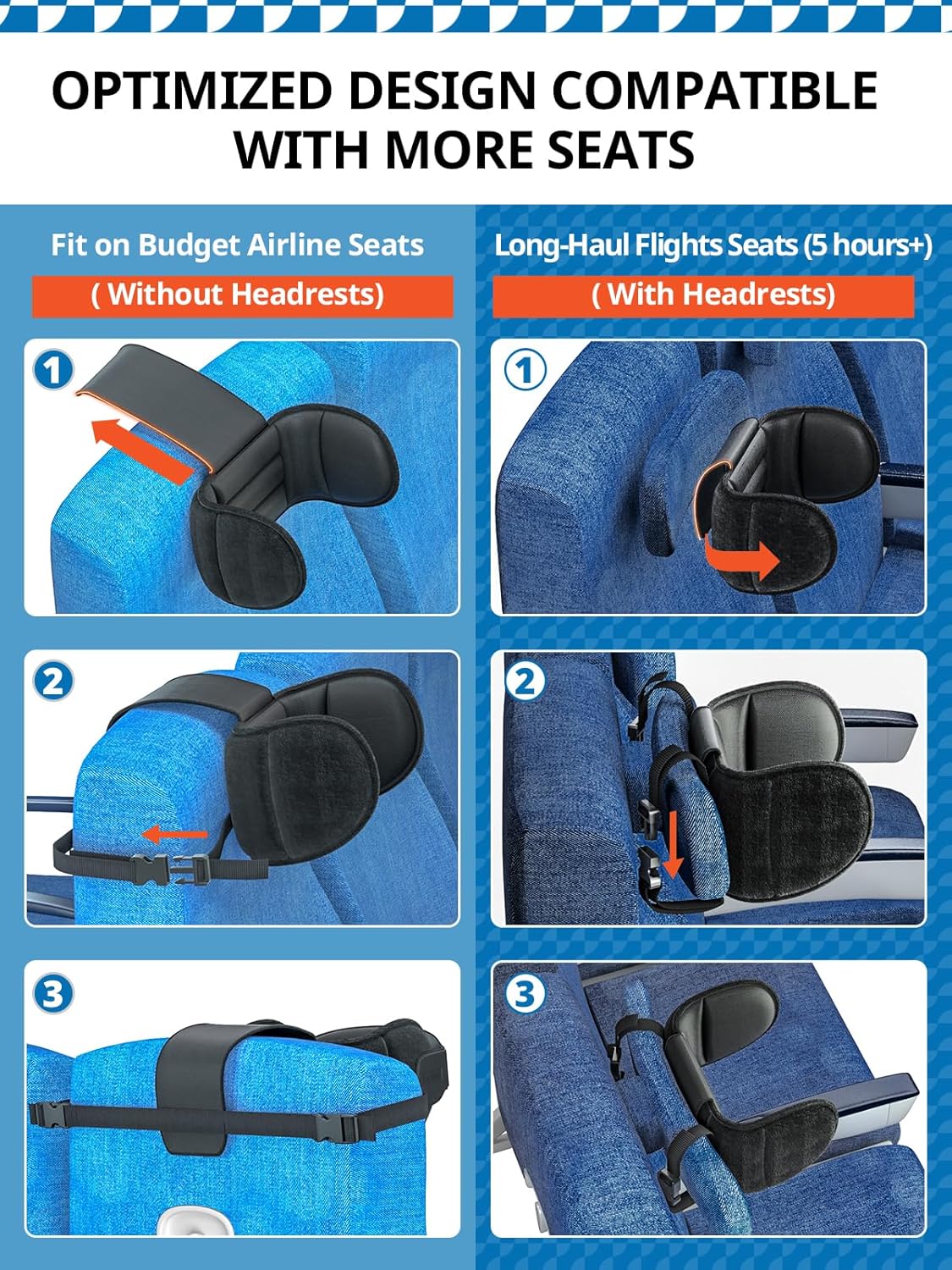 OPTIMIZED DESIGN COMPATIBLE WITH MORE SEATS

Fit on Budget Airline Seats

( Without Headrests)

1

2

3

Long-Haul Flights Seats (5 hours+)

( With Headrests)

1

2

3