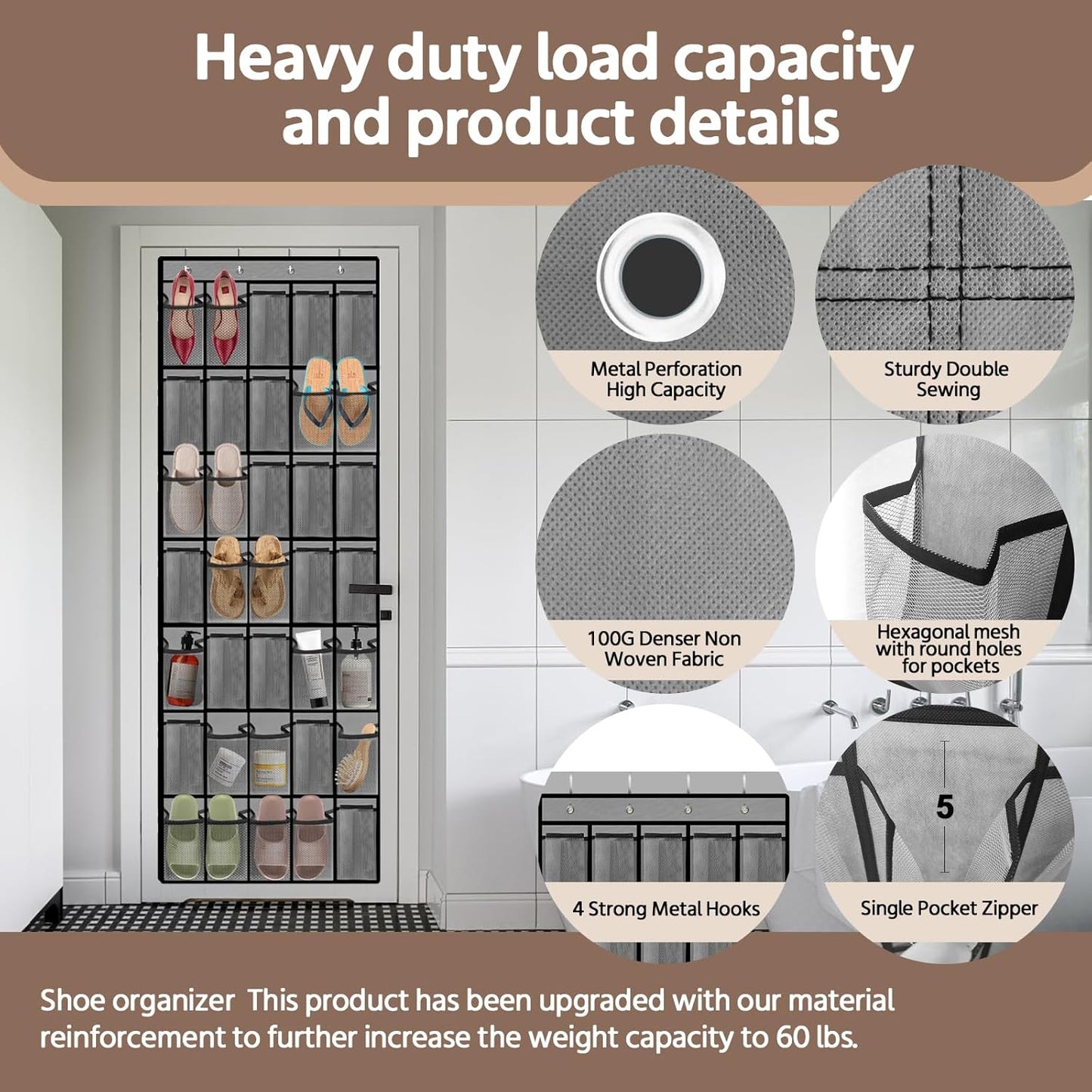 Heavy duty load capacity and product details

Metal Perforation High Capacity

Sturdy Double Sewing

100G Denser Non Woven Fabric

Hexagonal mesh with round holes for pockets

4 Strong Metal Hooks

5

Single Pocket Zipper

Shoe organizer This product has been upgraded with our material reinforcement to further increase the weight capacity to 60 lbs.