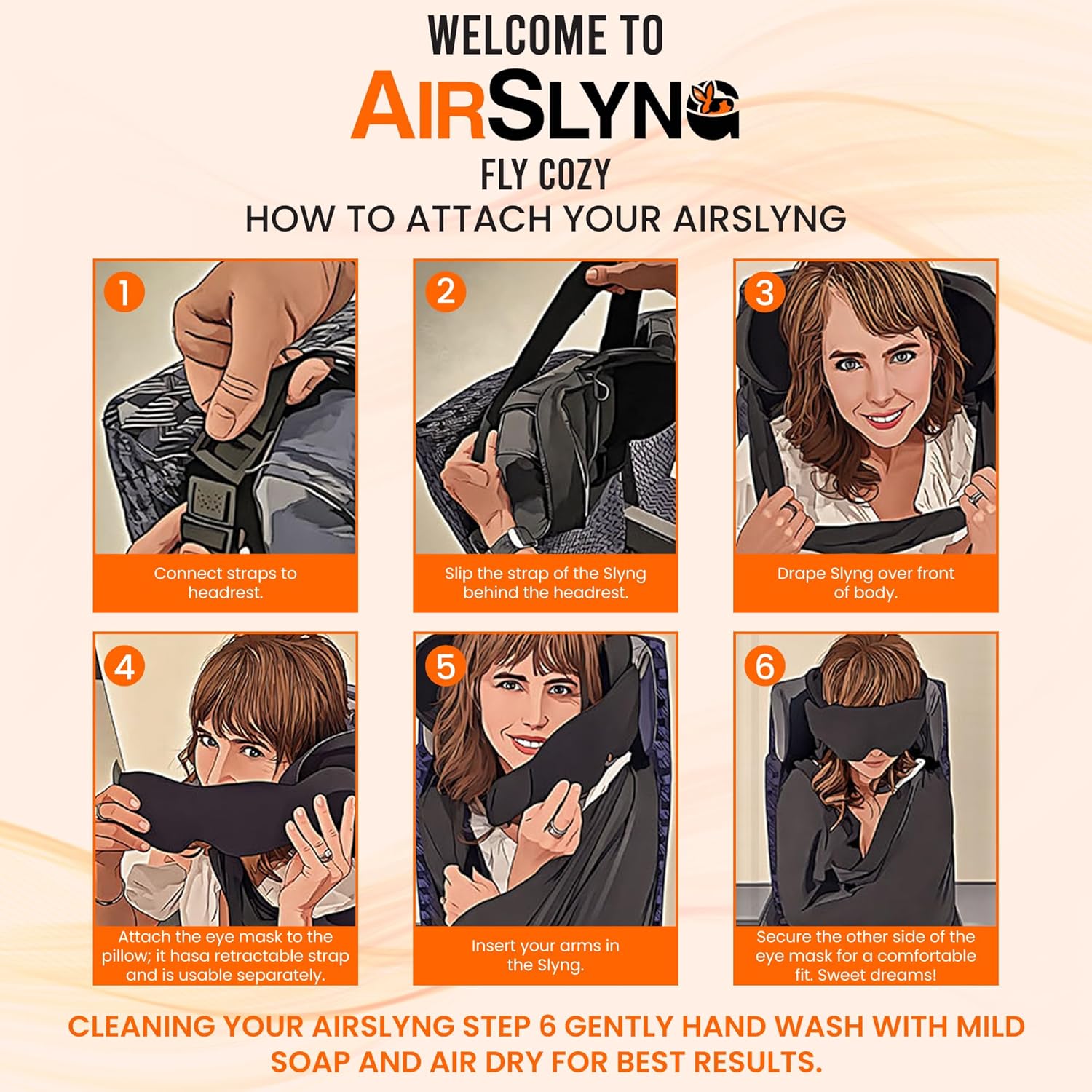 WELCOME TO

AIRSLYNG

FLY COZY

HOW TO ATTACH YOUR AIRSLYNG

1

Connect straps to headrest.

2

Slip the strap of the Slyng behind the headrest.

3

Drape Slyng over front of body.

4

Attach the eye mask to the pillow; it hasa retractable strap and is usable separately.

5

Insert your arms in the Slyng.

6

Secure the other side of the eye mask for a comfortable fit. Sweet dreams!

CLEANING YOUR AIRSLYNG STEP 6 GENTLY HAND WASH WITH MILD SOAP AND AIR DRY FOR BEST RESULTS.