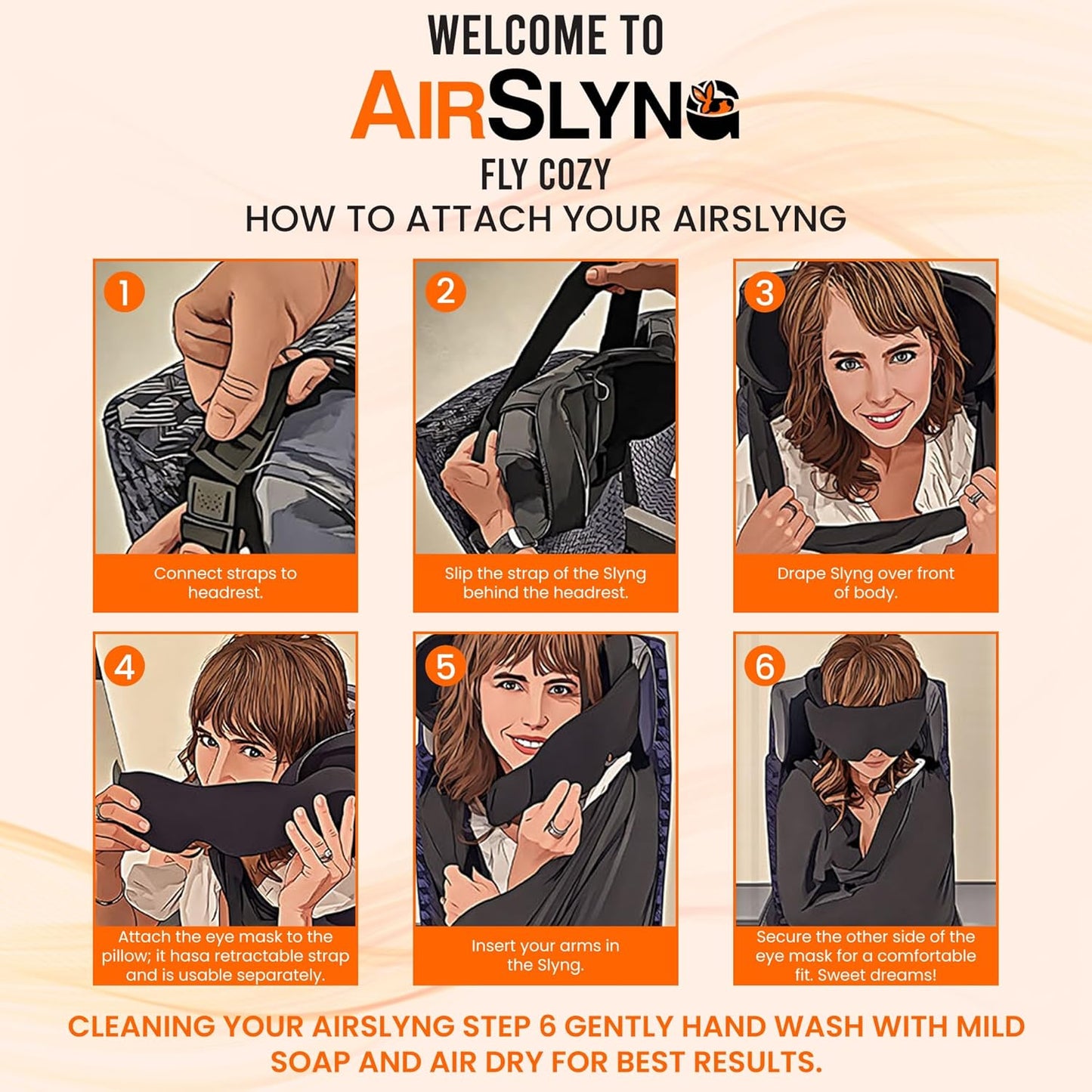 WELCOME TO
AIRSLYNG
FLY COZY
HOW TO ATTACH YOUR AIRSLYNG

1
Connect straps to headrest.

2
Slip the strap of the Slyng behind the headrest.

3
Drape Slyng over front of body.

4
Attach the eye mask to the pillow; it hasa retractable strap and is usable separately.

5
Insert your arms in the Slyng.

6
Secure the other side of the eye mask for a comfortable fit. Sweet dreams!

CLEANING YOUR AIRSLYNG STEP 6 GENTLY HAND WASH WITH MILD SOAP AND AIR DRY FOR BEST RESULTS.