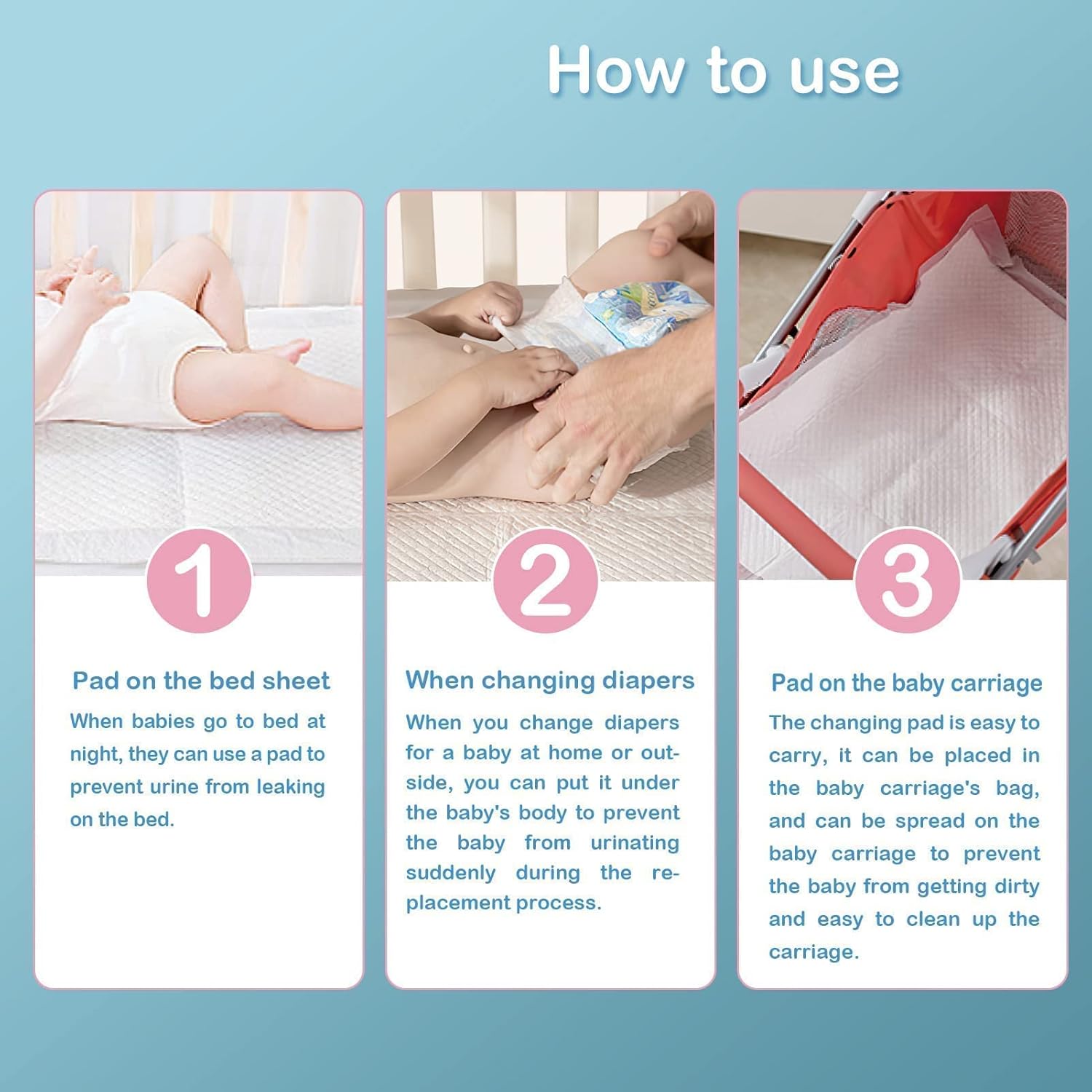 How to use

1

Pad on the bed sheet

When babies go to bed at night, they can use a pad to prevent urine from leaking on the bed.

2

When changing diapers

When you change diapers for a baby at home or outside, you can put it under the baby's body to prevent the baby from urinating suddenly during the replacement process.

3

Pad on the baby carriage

The changing pad is easy to carry, it can be placed in the baby carriage's bag, and can be spread on the baby carriage to prevent the baby from getting dirty and easy to clean up the carriage.