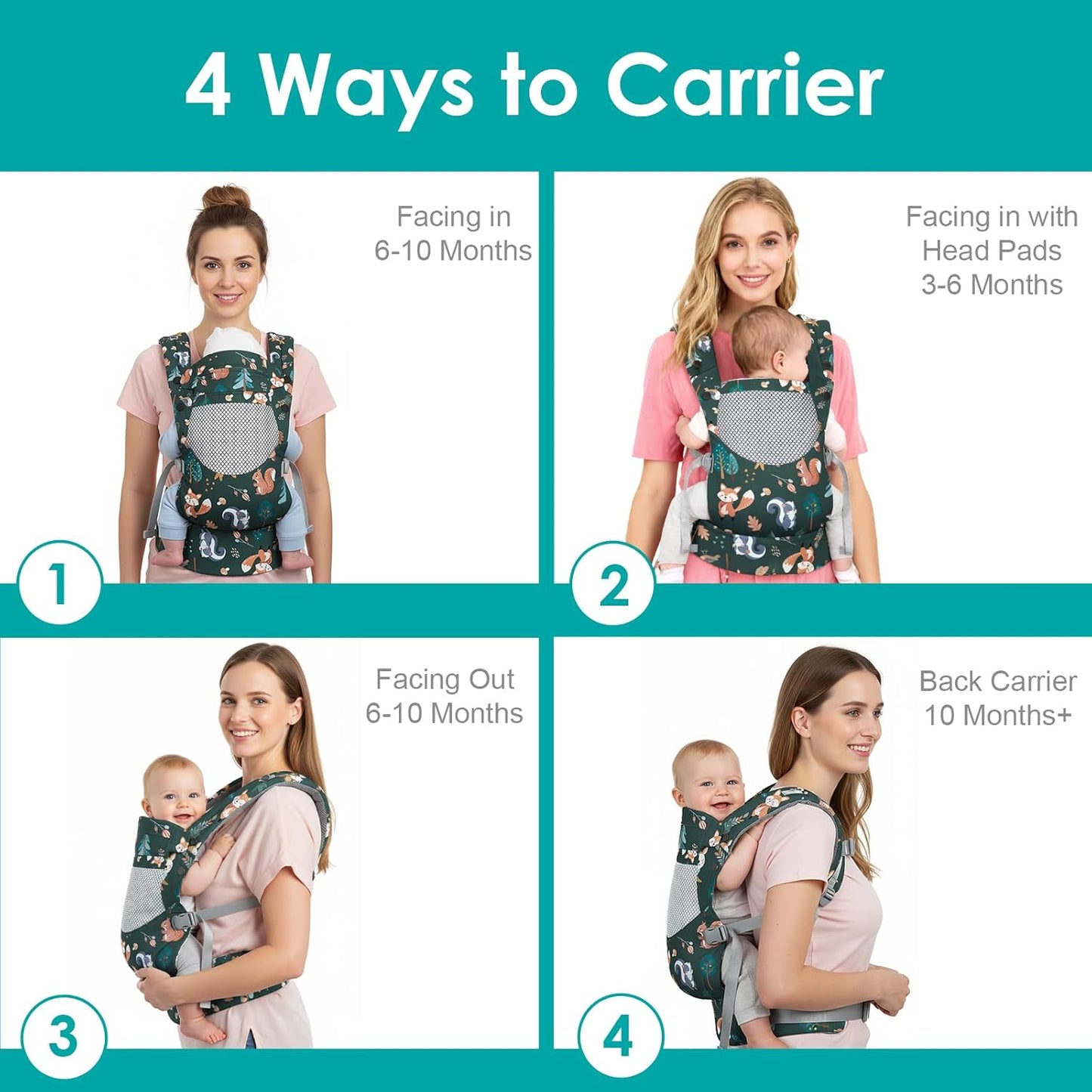 4 Ways to Carrier

Facing in
6-10 Months

1

Facing in with
Head Pads
3-6 Months

2

Facing Out
6-10 Months

3

Back Carrier
10 Months+

4