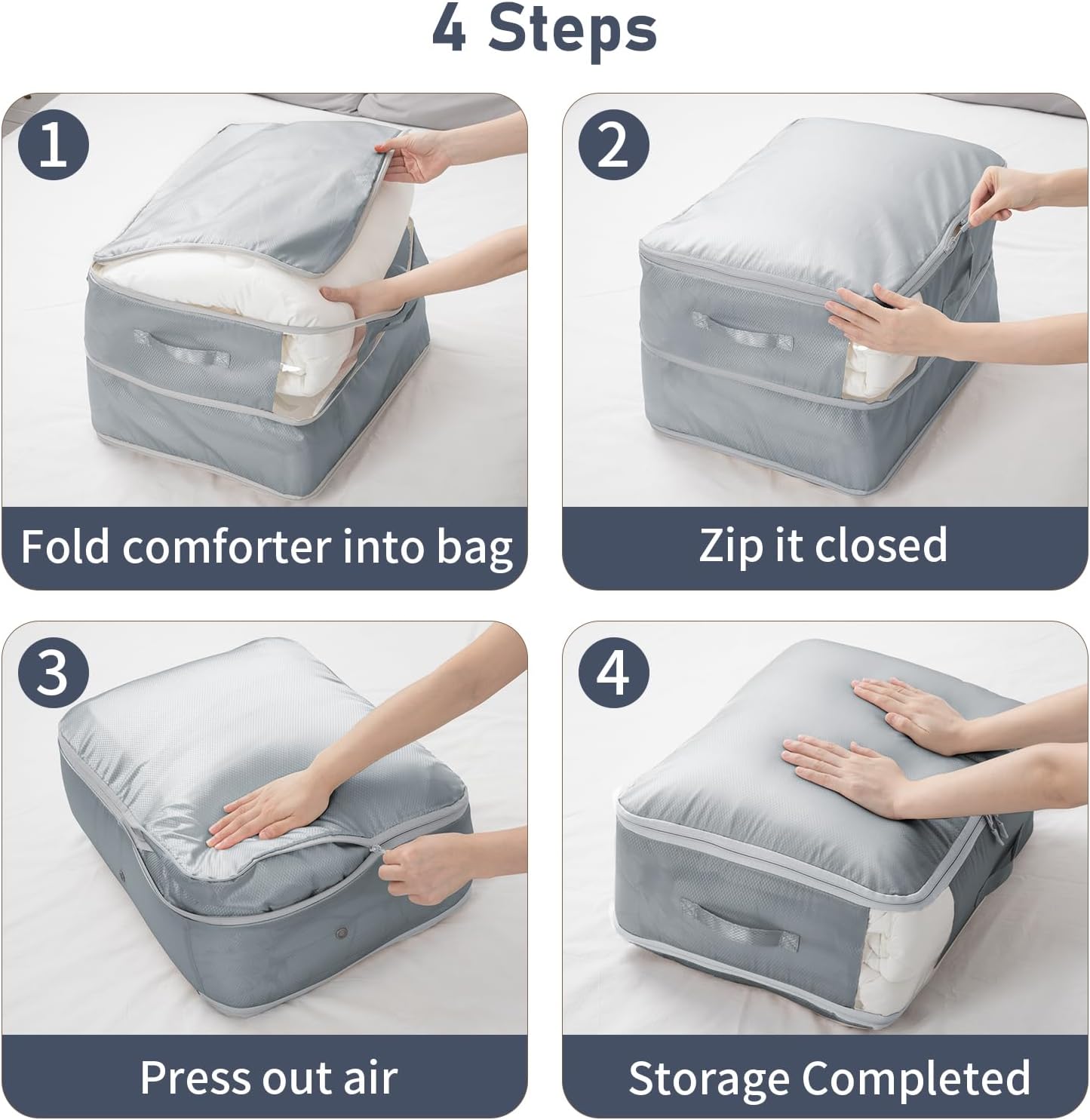 4 Steps

1

Fold comforter into bag

2

Zip it closed

3

Press out air

4

Storage Completed