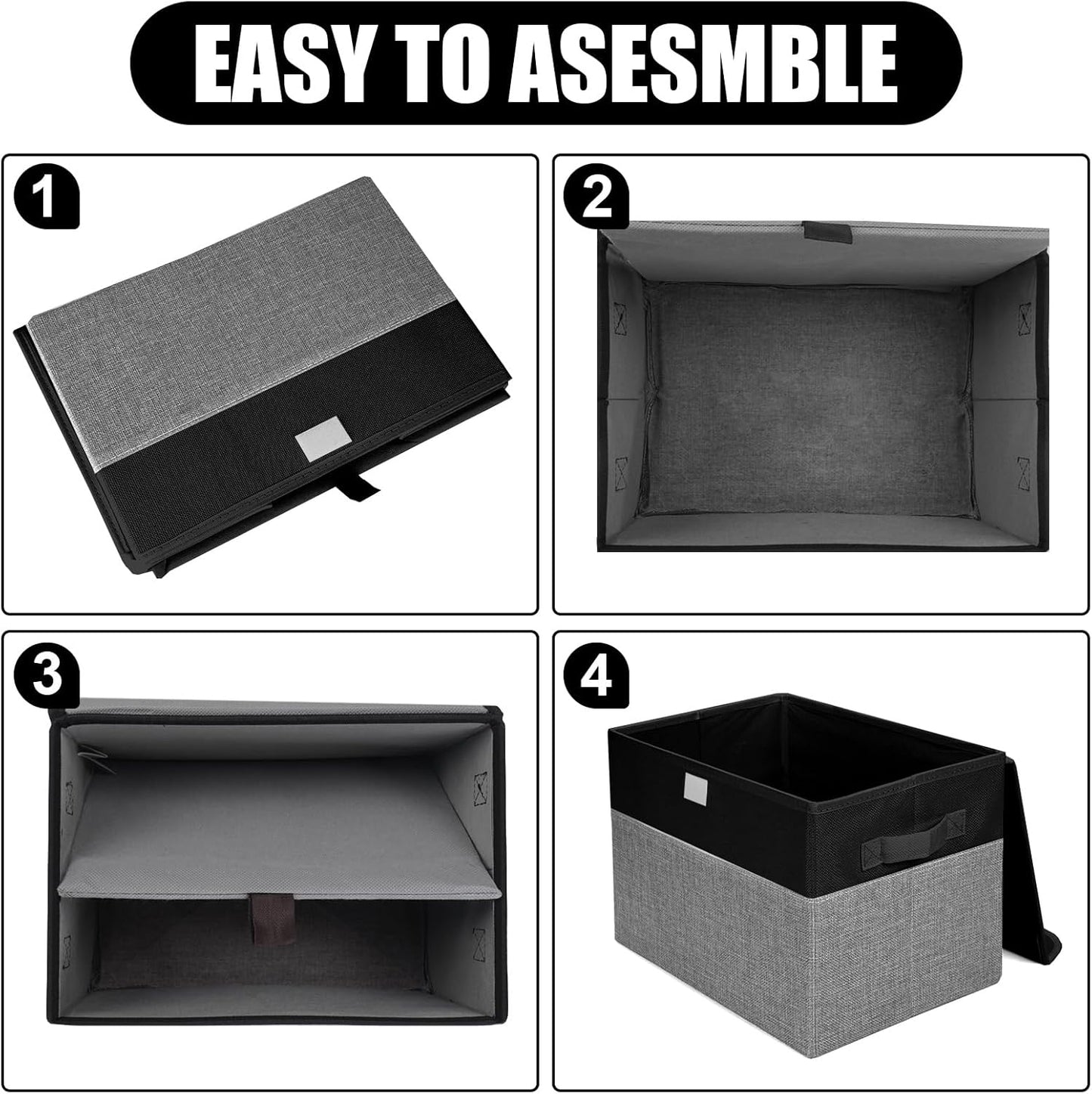 EASY TO ASESMBLE

1

2

3

4