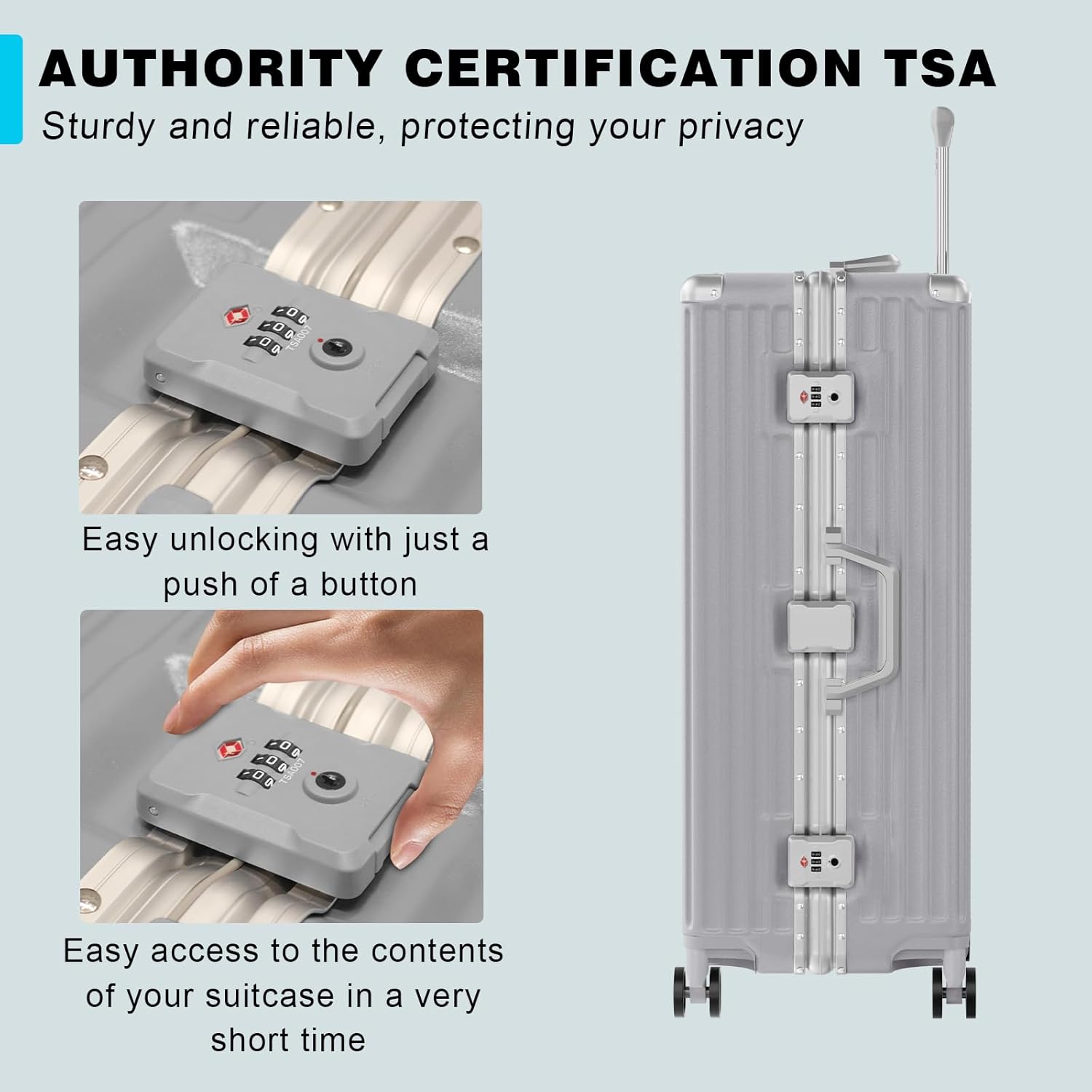 AUTHORITY CERTIFICATION TSA

Sturdy and reliable, protecting your privacy

TSA007

Easy unlocking with just a push of a button

TSA007

Easy access to the contents of your suitcase in a very short time