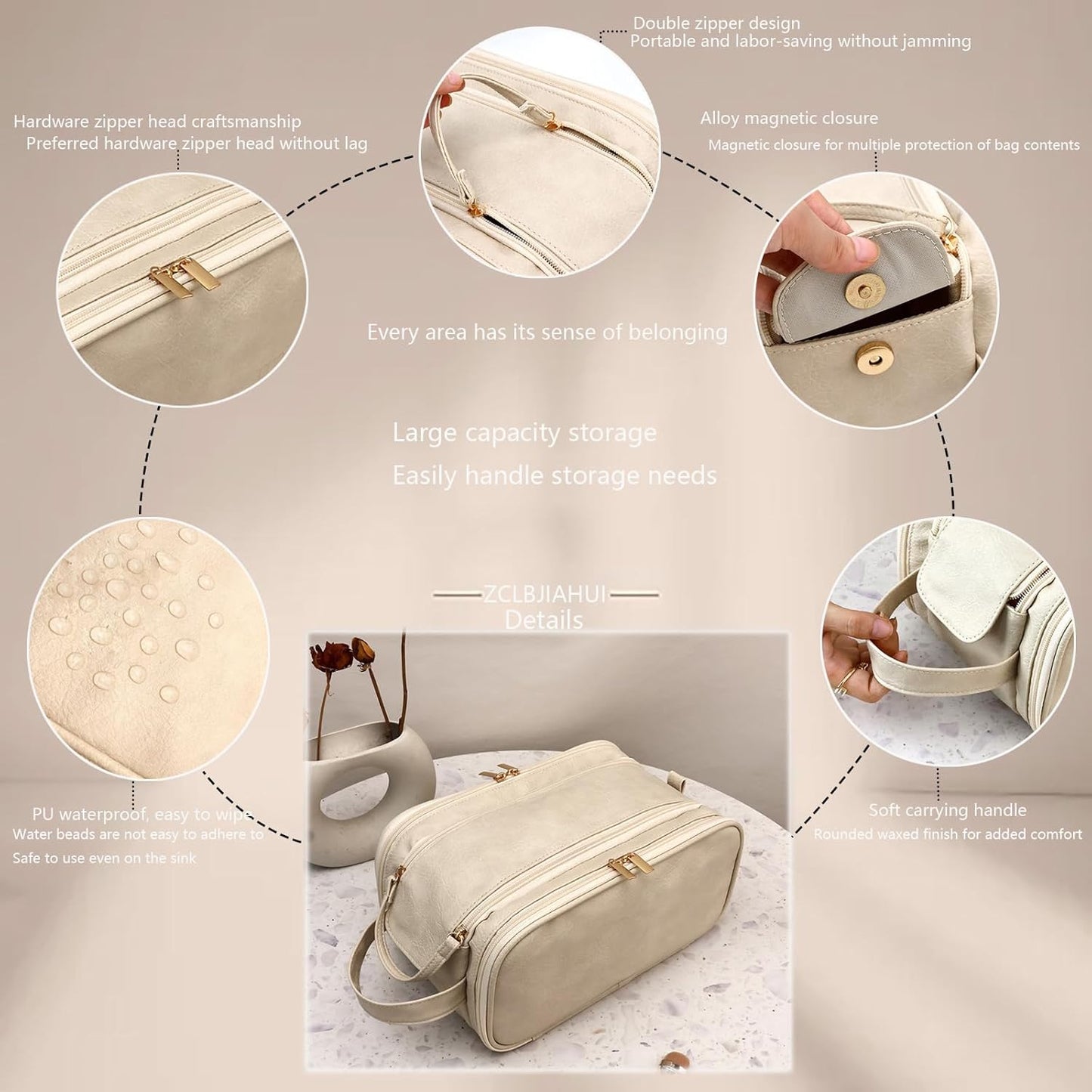 Double zipper design
Portable and labor-saving without jamming

Hardware zipper head craftsmanship
Preferred hardware zipper head without lag

Alloy magnetic closure
Magnetic closure for multiple protection of bag contents

Every area has its sense of belonging

Large capacity storage
Easily handle storage needs

ZCLBJIAHUI
Details

PU waterproof, easy to wipe
Water beads are not easy to adhere to
Safe to use even on the sink

Soft carrying handle
Rounded waxed finish for added comfort