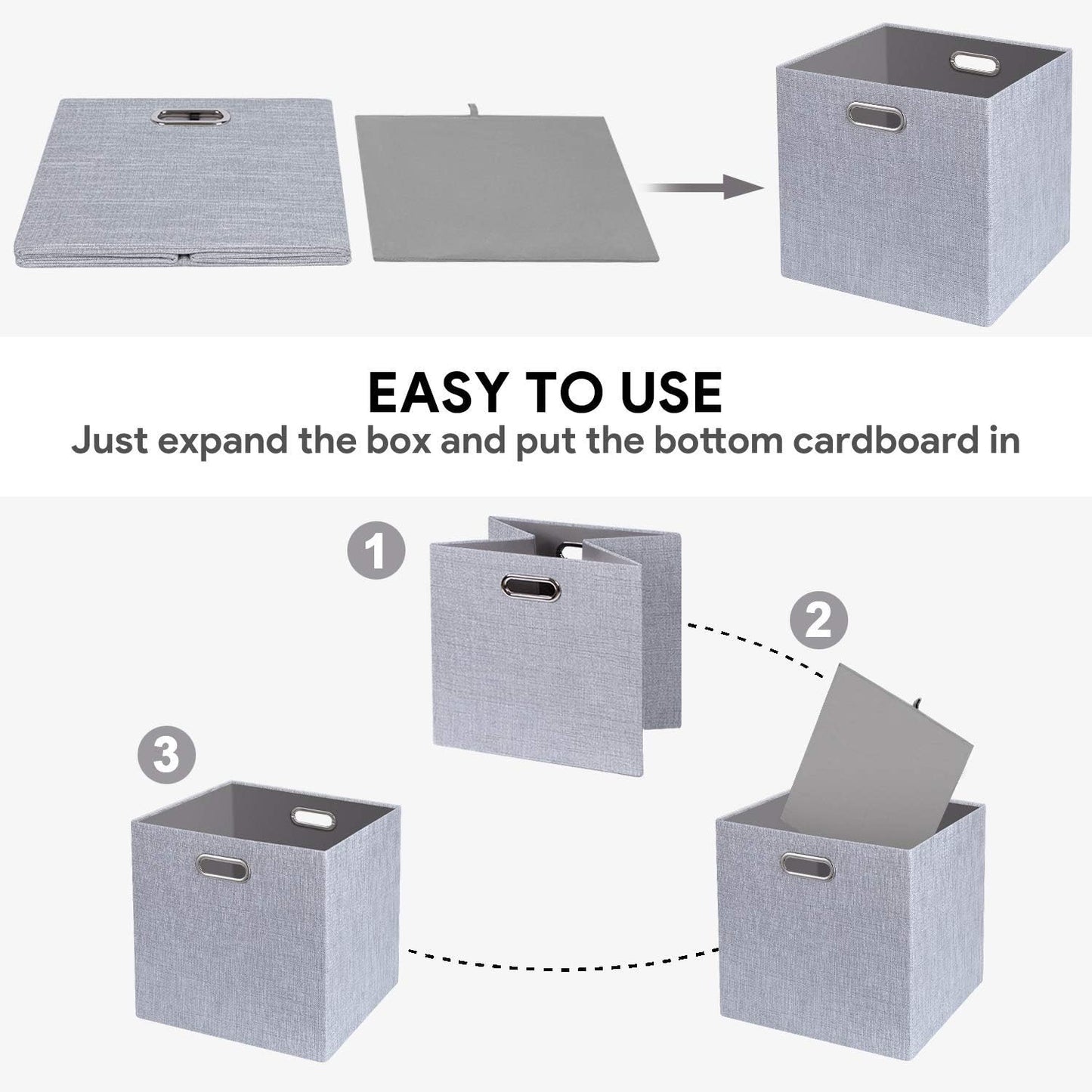 EASY TO USE
Just expand the box and put the bottom cardboard in

1

2

3