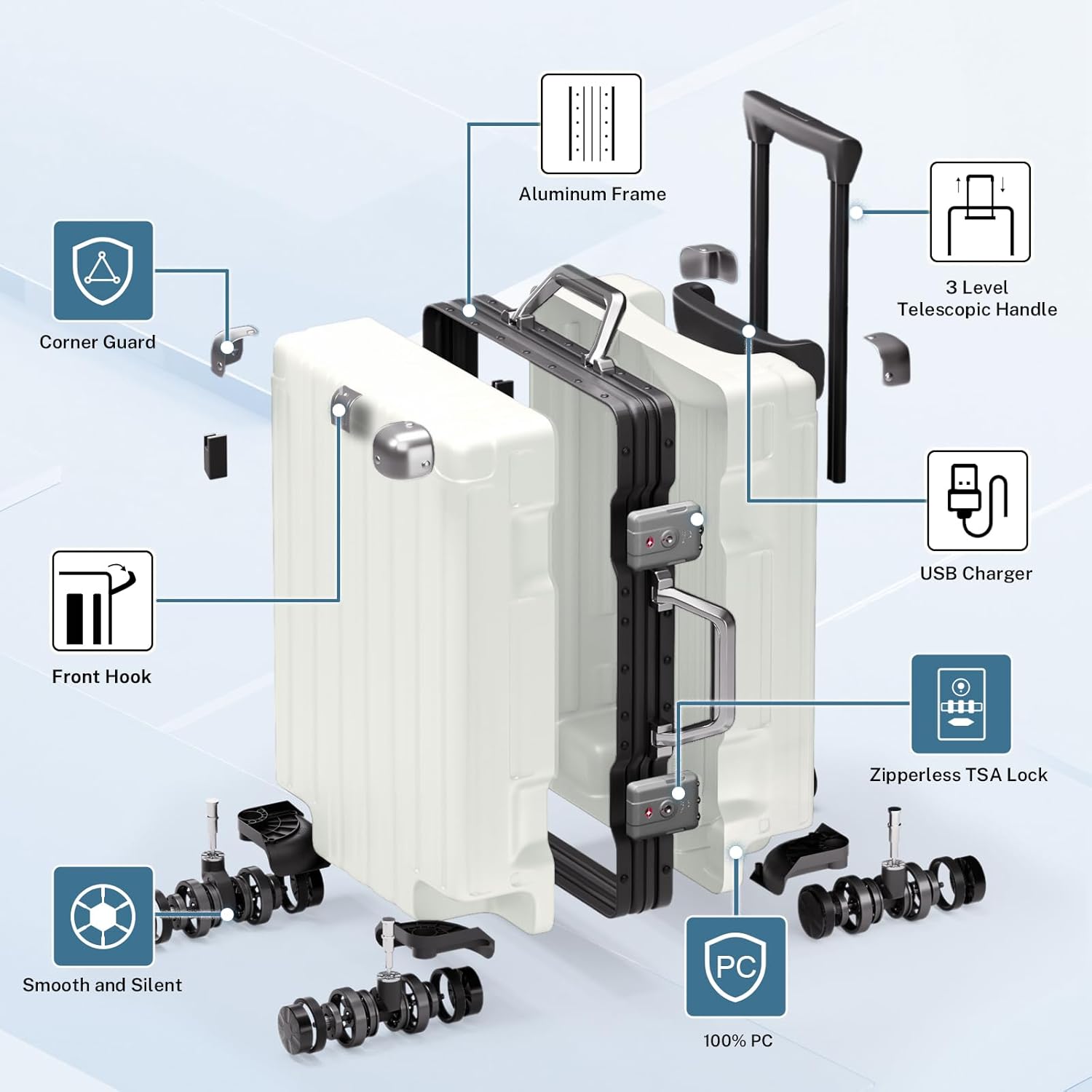 Aluminum Frame

Corner Guard

3 Level
Telescopic Handle

USB Charger

Front Hook

Zipperless TSA Lock

Smooth and Silent

PC

100% PC