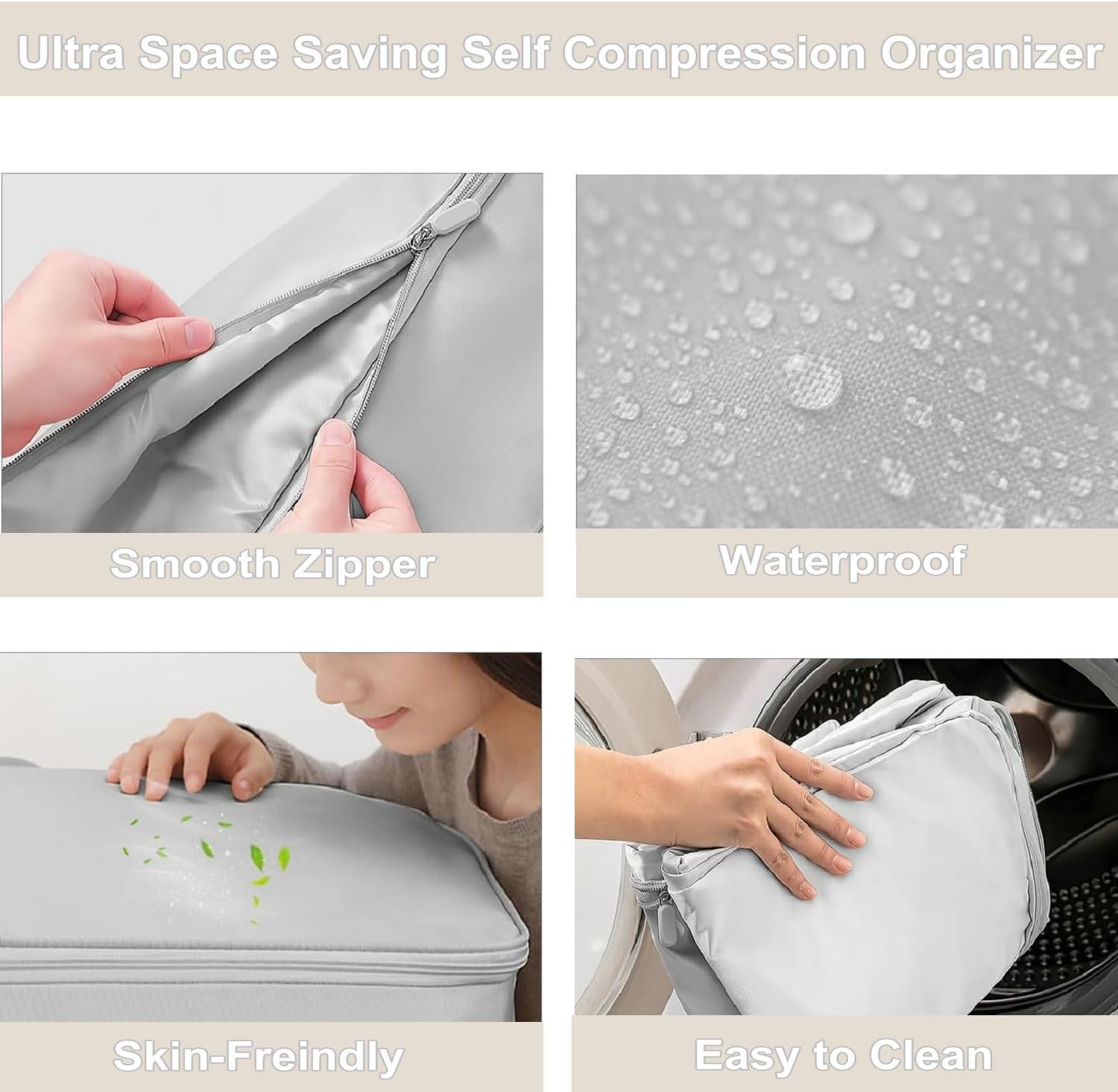 Ultra Space Saving Self Compression Organizer

Smooth Zipper

Waterproof

Skin-Freindly

Easy to Clean