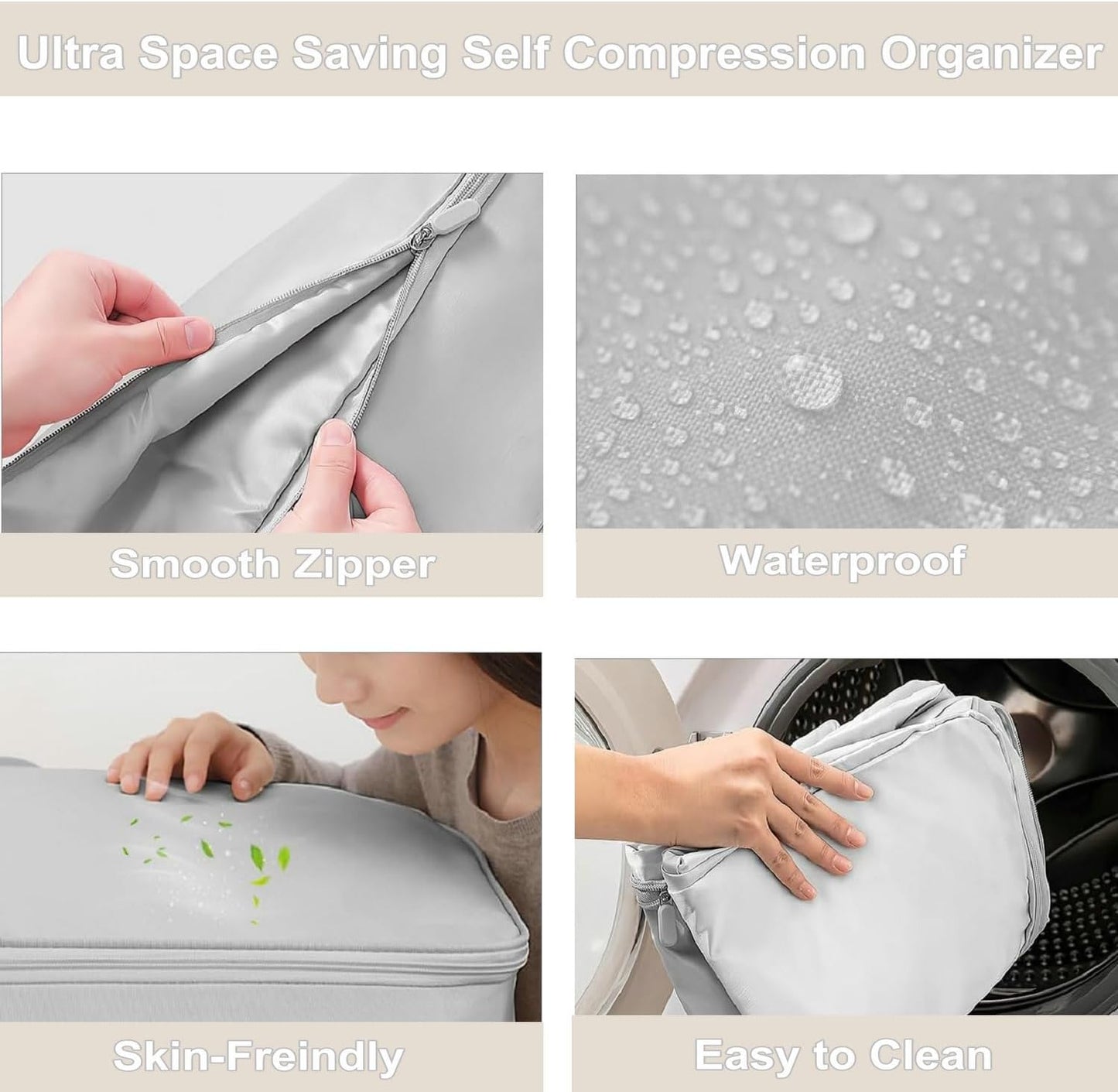 Ultra Space Saving Self Compression Organizer

Smooth Zipper

Waterproof

Skin-Freindly

Easy to Clean